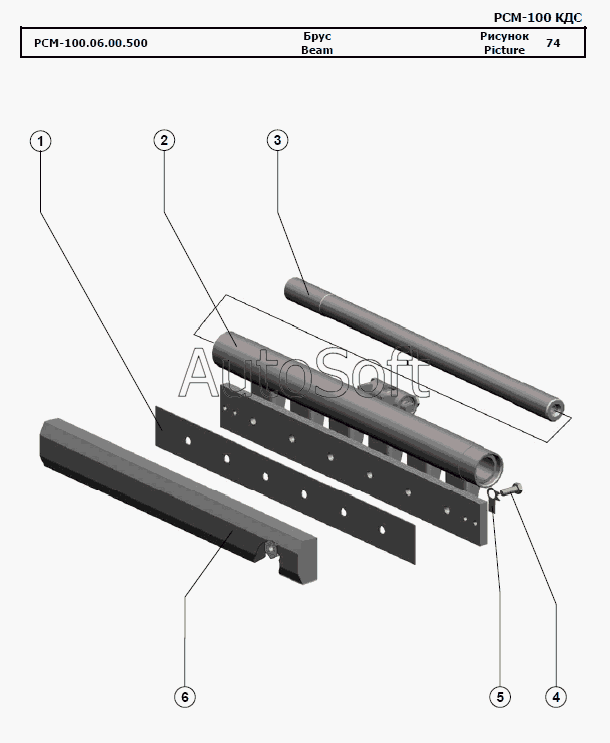 РСМ-100 КДС

| РСМ-100.06.00.500 | Брус Beam | Рисунок Picture | 74 |
|---|---|---|---|

1
2
3
AutoSoft
6
5
4