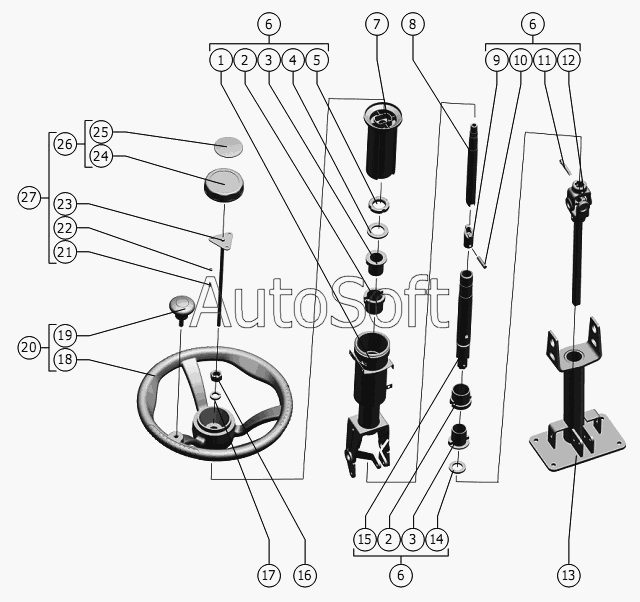 6
1 2 3 4 5
7
8
6
9 10 11 12
26 25
24
27
23
22
21
AutoSoft
20 19
18
15 2 3 14
6
17
16
13