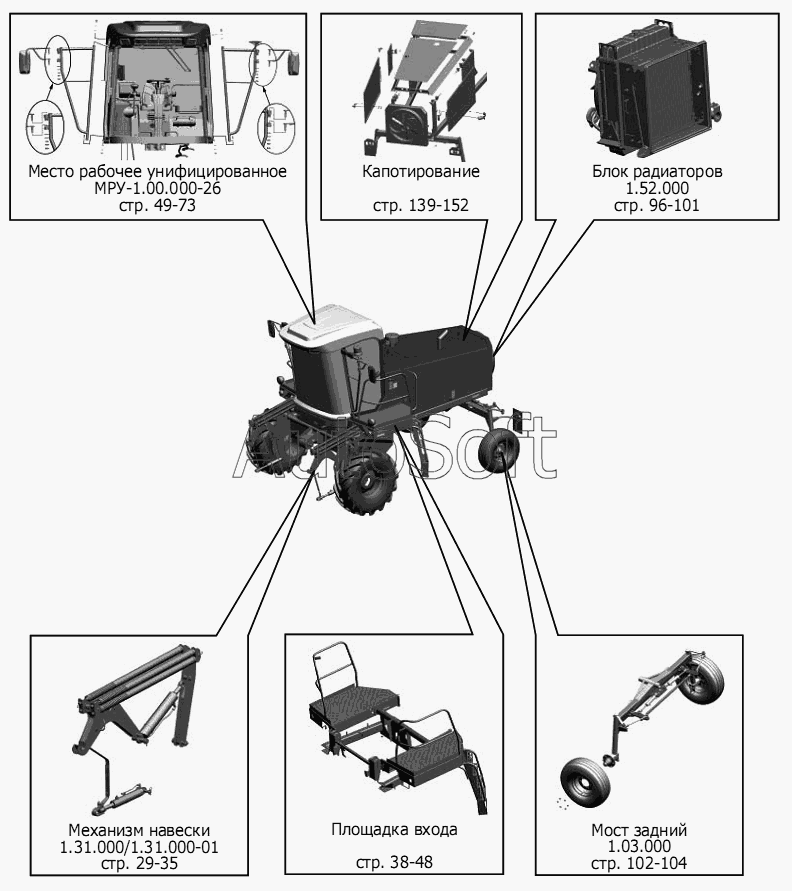 Место рабочее унифицированное
МРУ-1.00.000-26
стр. 49-73

Капотирование

стр. 139-152

Блок радиаторов
1.52.000
стр. 96-101

AutoSoft

Механизм навески
1.31.000/1.31.000-01
стр. 29-35

Площадка входа

стр. 38-48

Мост задний
1.03.000
стр. 102-104