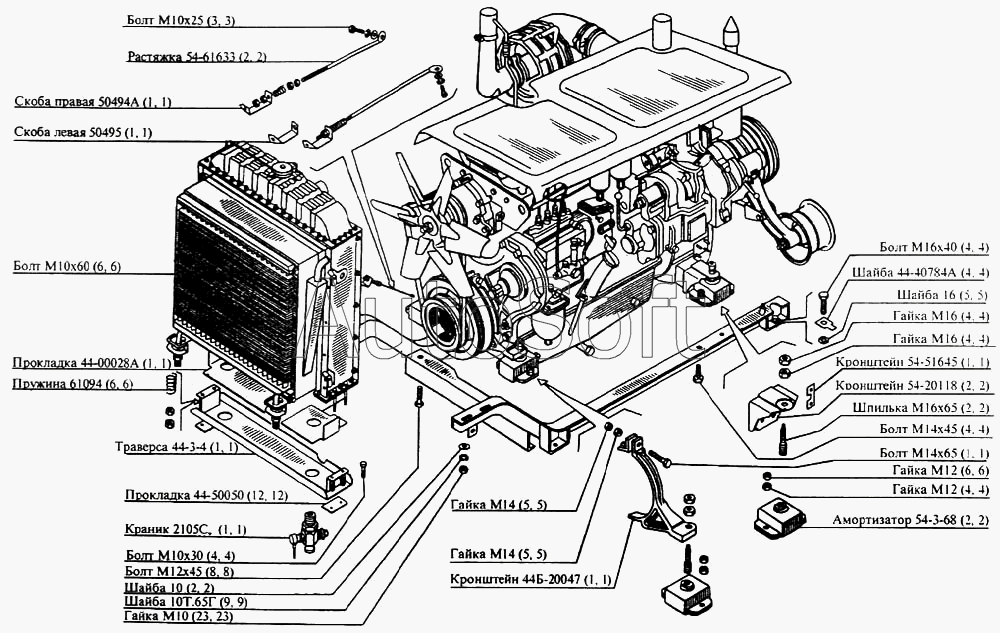 Болт М10х25 (3, 3)
Растяжка 54-61633 (2, 2)
Скоба правая 50494А (1, 1)
Скоба левая 50495 (1, 1)
Болт М10х60 (6, 6)
Прокладка 44-00028А (1, 1)
Пружина 61094 (6, 6)
Траверса 44-3-4 (1, 1)
Прокладка 44-50050 (12, 12)
Краник 2105С, (1, 1)
Болт М10х30 (4, 4)
Болт М12х45 (8, 8)
Шайба 10 (2, 2)
Шайба 10Т.65Г (9, 9)
Гайка М10 (23, 23)
Гайка М14 (5, 5)
Гайка М14 (5, 5)
Кронштейн 44Б-20047 (1, 1)
Болт М16х40 (4, 4)
Шайба 44-40784А (4, 4)
Шайба 16 (5, 5)
Гайка М16 (4, 4)
Гайка М16 (4, 4)
Кронштейн 54-51645 (1, 1)
Кронштейн 54-20118 (2, 2)
Шпилька М16х65 (2, 2)
Болт М14х45 (4, 4)
Болт М14х65 (1, 1)
Гайка М12 (6, 6)
Гайка М12 (4, 4)
Амортизатор 54-3-68 (2, 2)
Autosoft