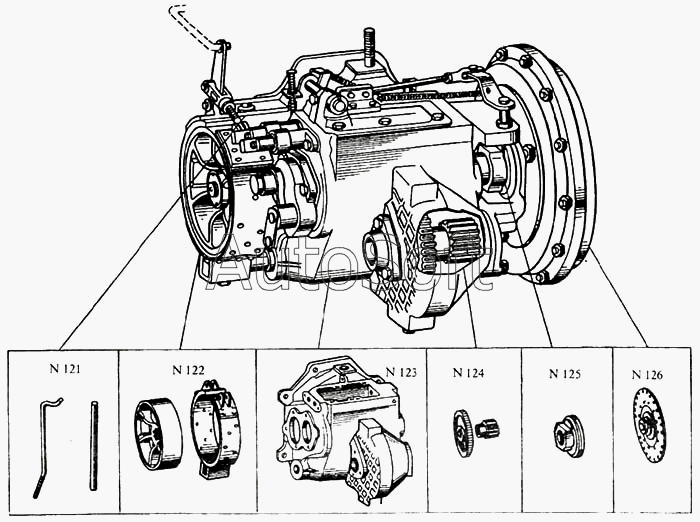 AutoSoft

N 121

N 122

N 123

N 124

N 125

N 126