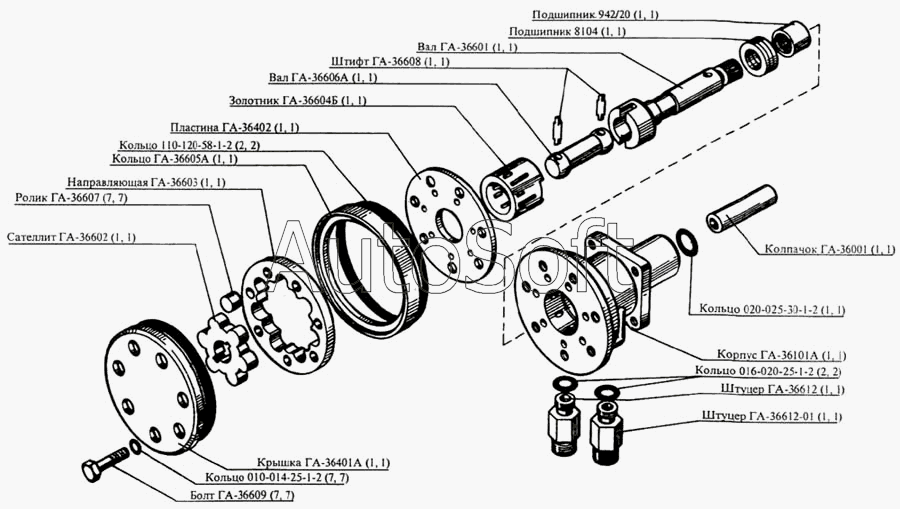 Подшипник 942/20 (1, 1)
Подшипник 8104 (1, 1)
Вал ГА-36601 (1, 1)
Штифт ГА-36608 (1, 1)
Вал ГА-36606А (1, 1)
Золотник ГА-36604Б (1, 1)
Пластина ГА-36402 (1, 1)
Кольцо 110-120-58-1-2 (2, 2)
Кольцо ГА-36605А (1, 1)
Направляющая ГА-36603 (1, 1)
Ролик ГА-36607 (7, 7)
Сателлит ГА-36602 (1, 1)
AutoSoft
Колпачок ГА-36001 (1, 1)
Кольцо 020-025-30-1-2 (1, 1)
Корпус ГА-36101А (1, 1)
Кольцо 016-020-25-1-2 (2, 2)
Штуцер ГА-36612 (1, 1)
Штуцер ГА-36612-01 (1, 1)
Крышка ГА-36401А (1, 1)
Кольцо 010-014-25-1-2 (7, 7)
Болт ГА-36609 (7, 7)