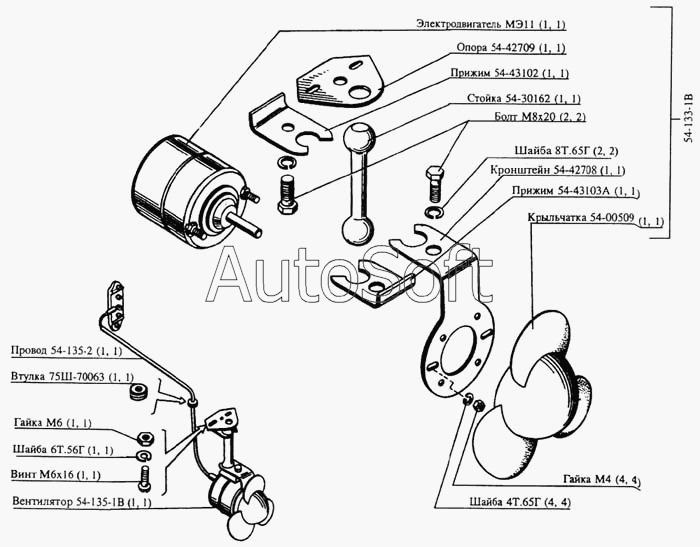 Электродвигатель МЭ11 (1, 1)
Опора 54-42709 (1, 1)
Прижим 54-43102 (1, 1)
Стойка 54-30162 (1, 1)
Болт М8х20 (2, 2)
Шайба 8Т.65Г (2, 2)
Кронштейн 54-42708 (1, 1)
Прижим 54-43103А (1, 1)
Крыльчатка 54-00509 (1, 1)
54-133-1В
AutoSoft
Провод 54-135-2 (1, 1)
Втулка 75Ш-70063 (1, 1)
Гайка М6 (1, 1)
Шайба 6Т.56Г (1, 1)
Винт М6х16 (1, 1)
Вентилятор 54-135-1В (1, 1)
Гайка М4 (4, 4)
Шайба 4Т.65Г (4, 4)