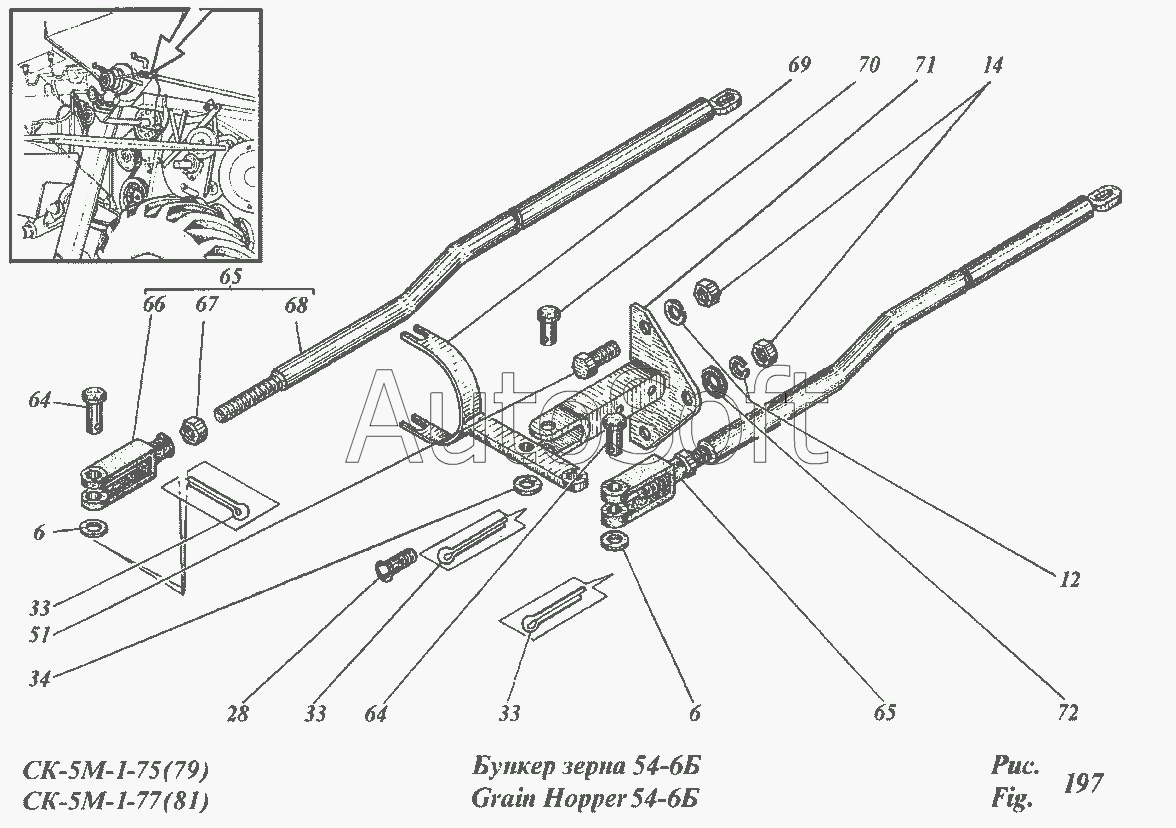 69
70
71
14
65
66
67
68
64
6
33
51
34
28
33
64
33
6
65
72
12

Autosoft

СК-5М-1-75(79)
СК-5М-1-77(81)

Бункер зерна 54-6Б
Grain Hopper 54-6Б

Рис.
Fig.
197