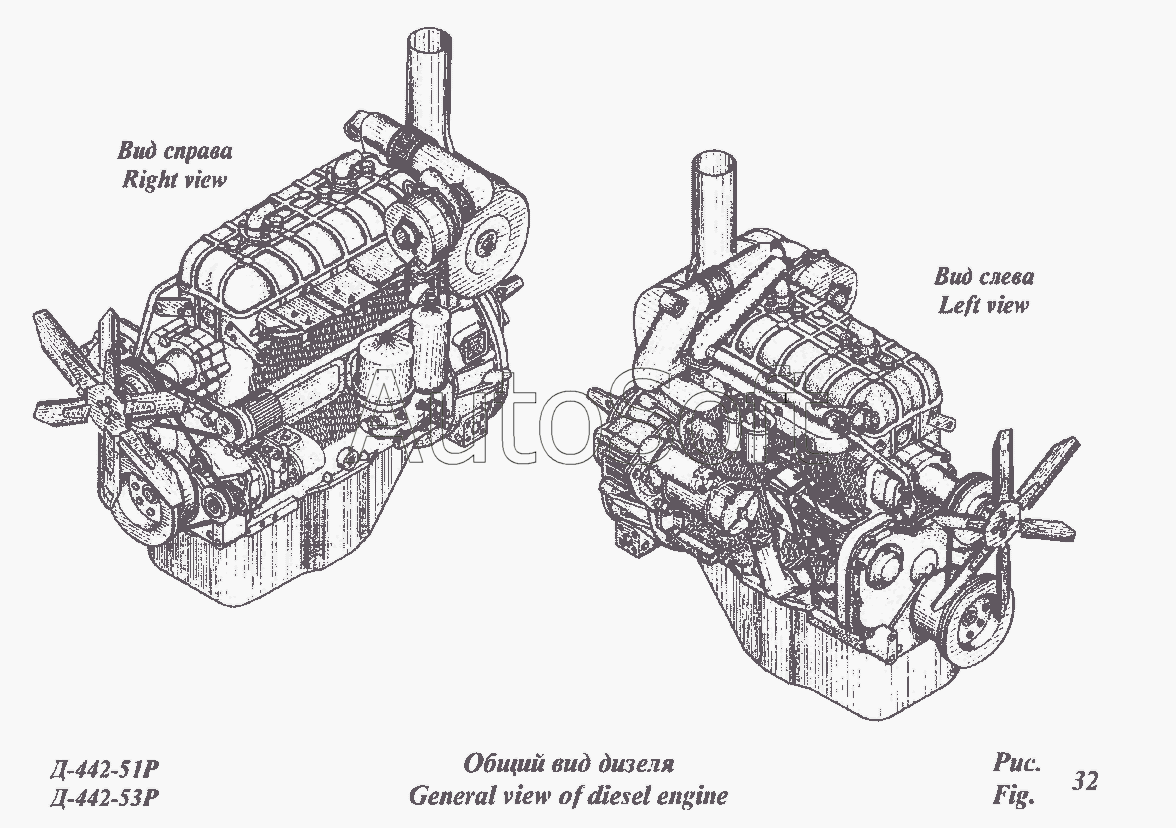 Вид справа
Right view

Вид слева
Left view

AutoSoft

Д-442-51Р
Д-442-53Р

Общий вид дизеля
General view of diesel engine

Рис.
Fig.
32