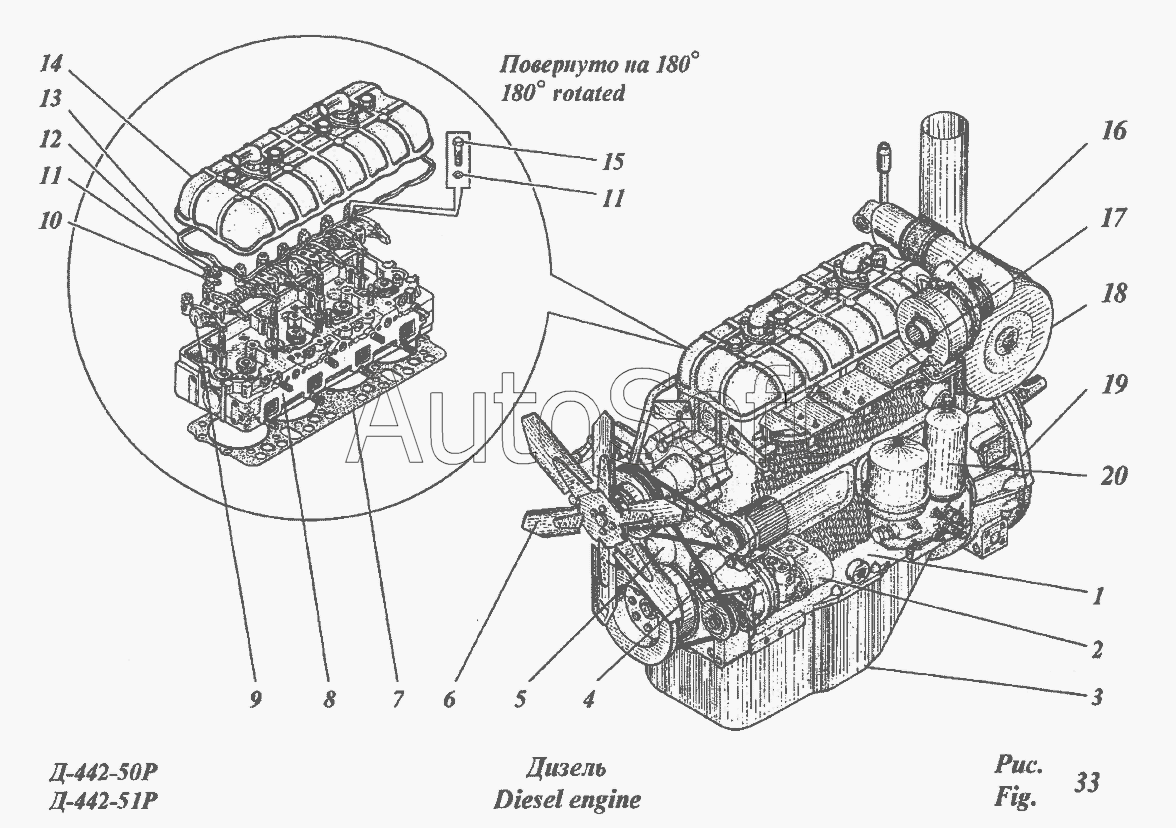 Повернуто на 180°
180° rotated

14
13
12
11
10
15
11
16
17
18
19
20
1
2
3
9
8
7
6
5
4

AutoSoft

Д-442-50Р
Д-442-51Р

Дизель
Diesel engine

Рис.
Fig.
33