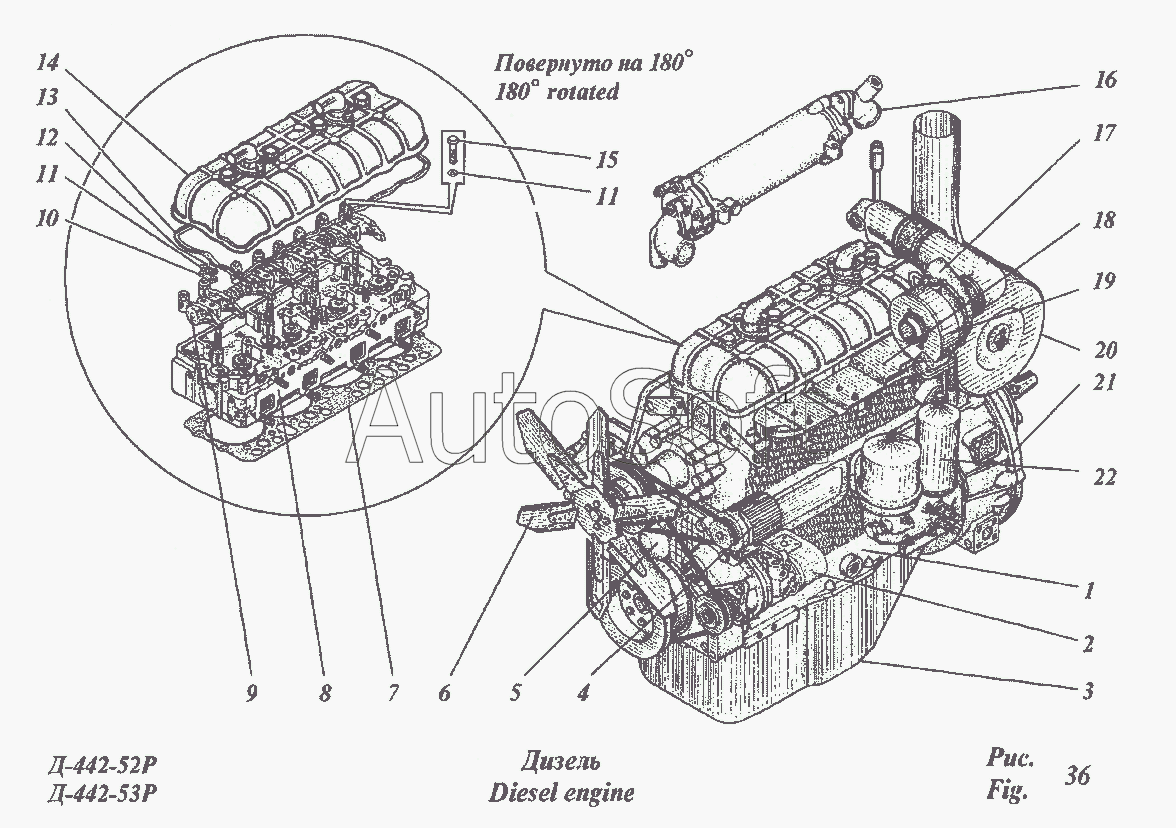 Повернуто на 180°
180° rotated

14
13
12
11
10

15
11

16
17
18
19
20
21
22
1
2
3

9
8
7
6
5
4

AutoSoft

Д-442-52Р
Д-442-53Р

Дизель
Diesel engine

Рис.
Fig.
36