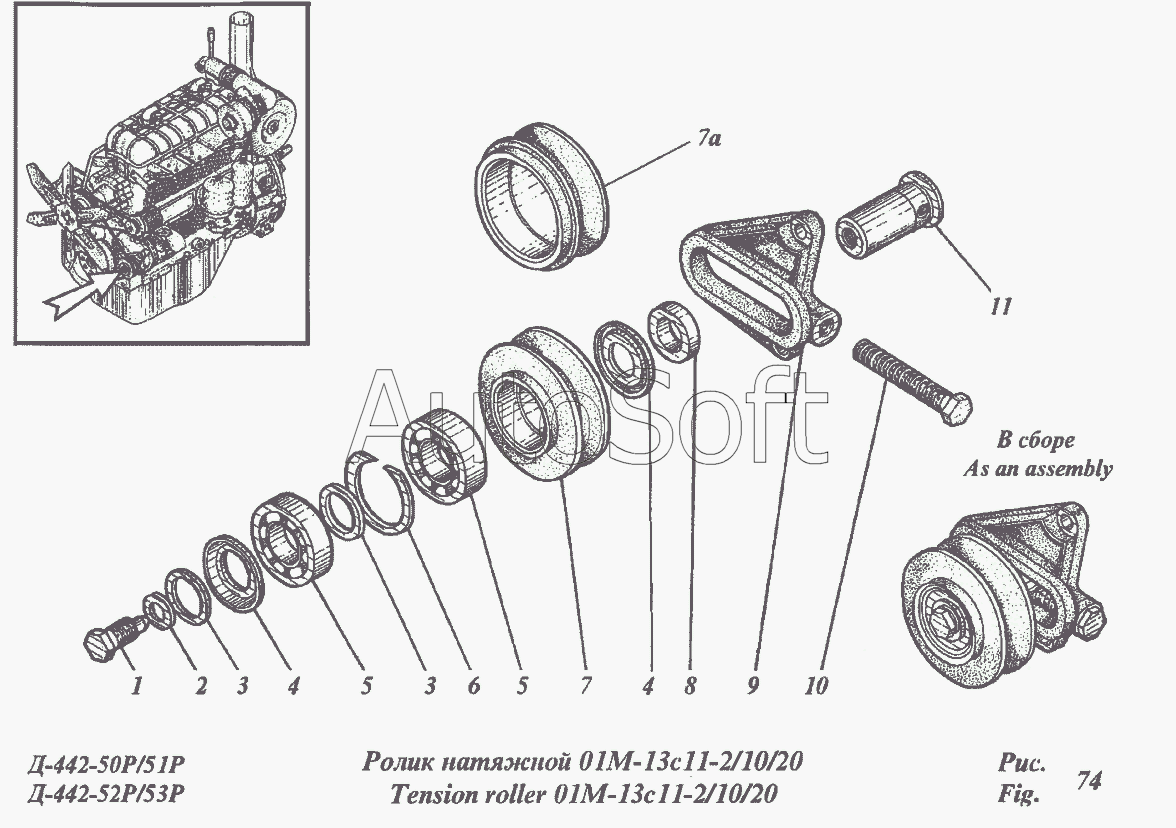 7а

11

AutoSoft

В сборе
As an assembly

1 2 3 4 5 3 6 5 7 4 8 9 10

Д-442-50Р/51Р
Д-442-52Р/53Р

Ролик натяжной 01М-13с11-2/10/20
Tension roller 01M-13c11-2/10/20

Рис.
Fig.
74