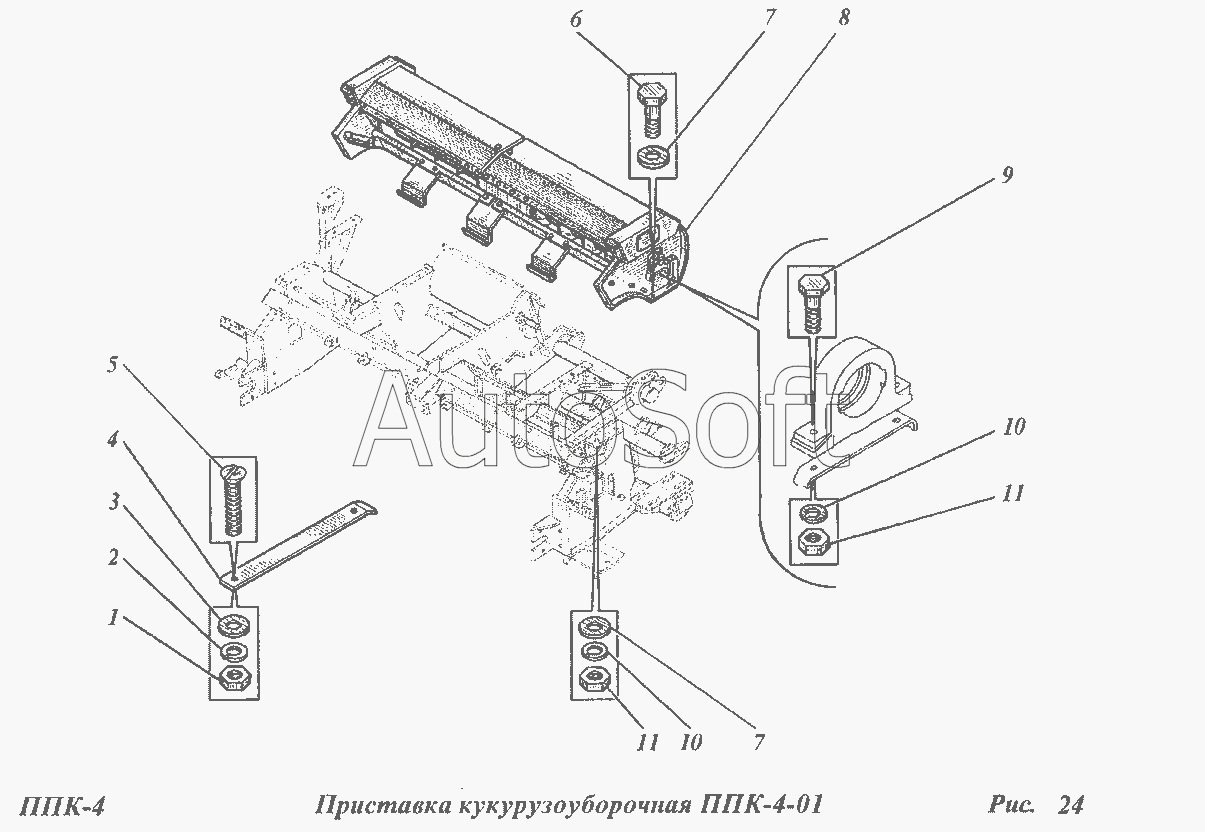 6
7
8
9
5
4
3
2
1
AutoSoft
10
11
11 10 7

ППК-4 Приставка кукурузоуборочная ППК-4-01 Рис. 24