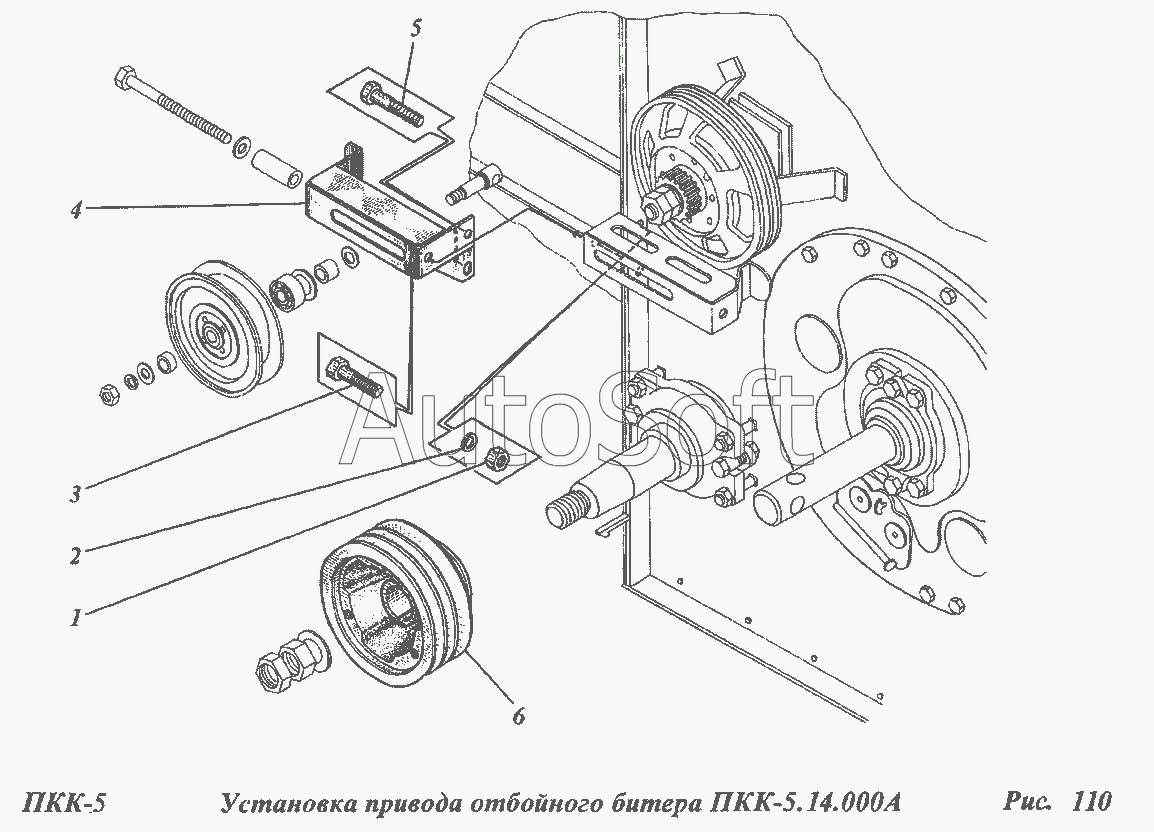 5
4
3
2
1
6
AutoSoft
ПКК-5 Установка привода отбойного битера ПКК-5.14.000А Рис. 110