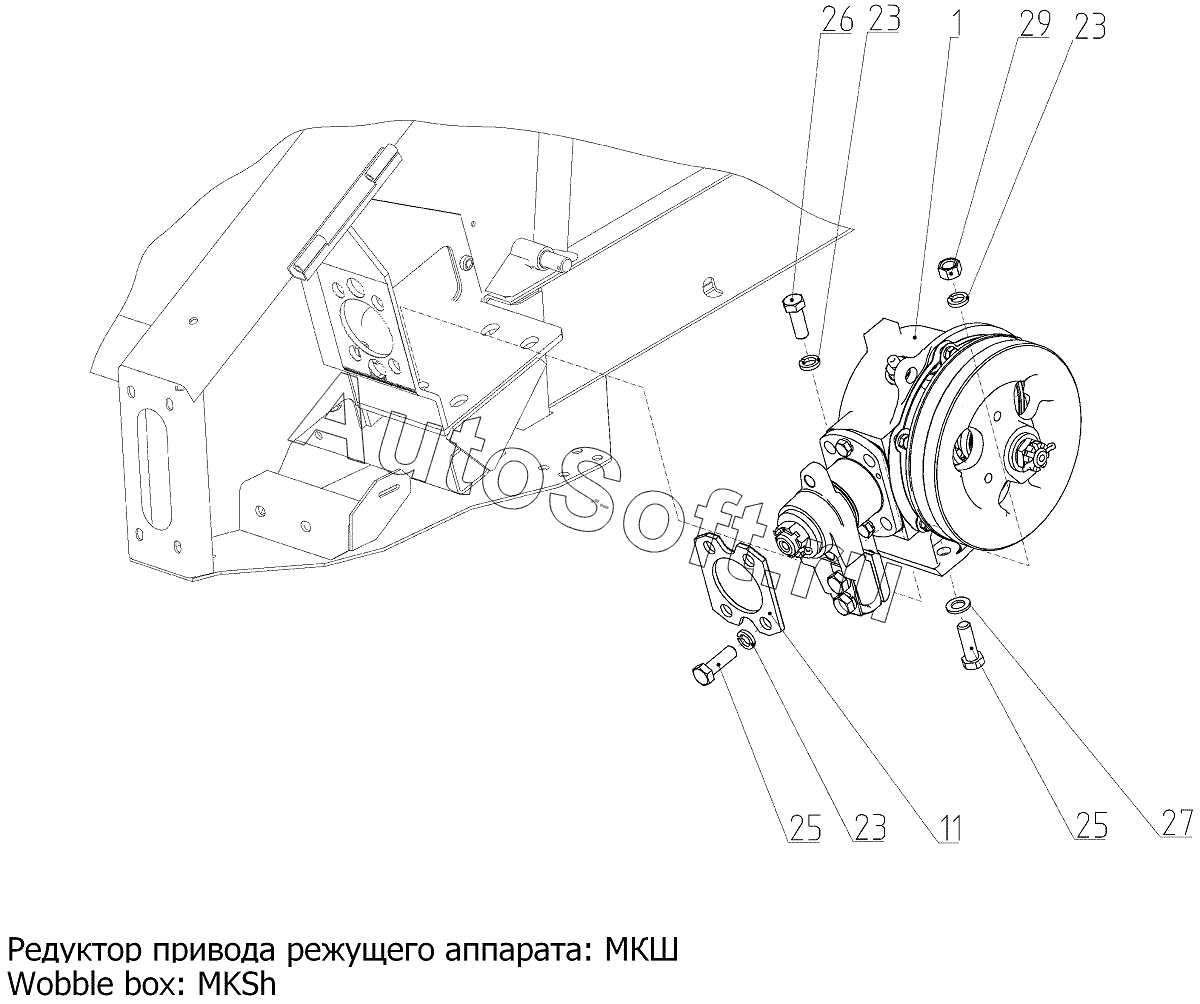 26 23 1 29 23

AutoSoft.ru

25 23 11 25 27

Редуктор привода режущего аппарата: МКШ
Wobble box: MKSh