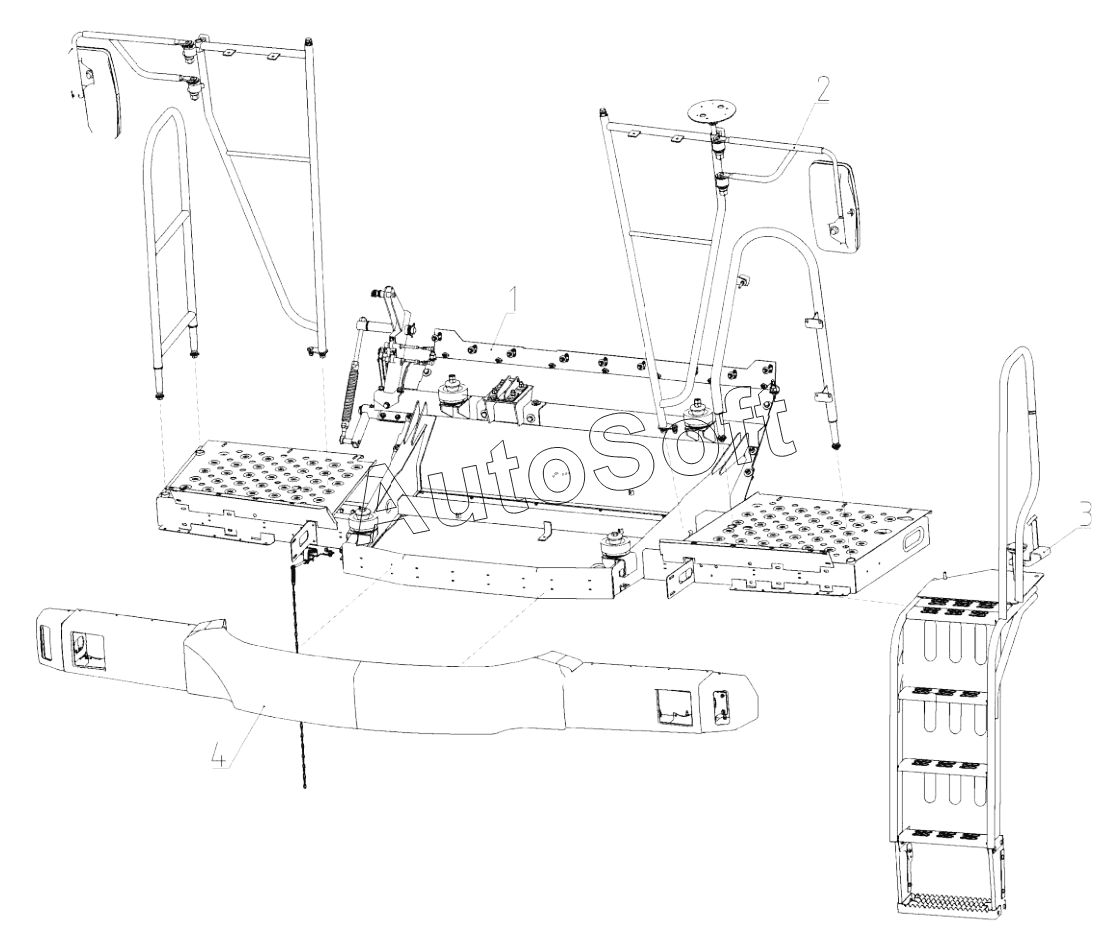 2
1
AutoSoft
3
4