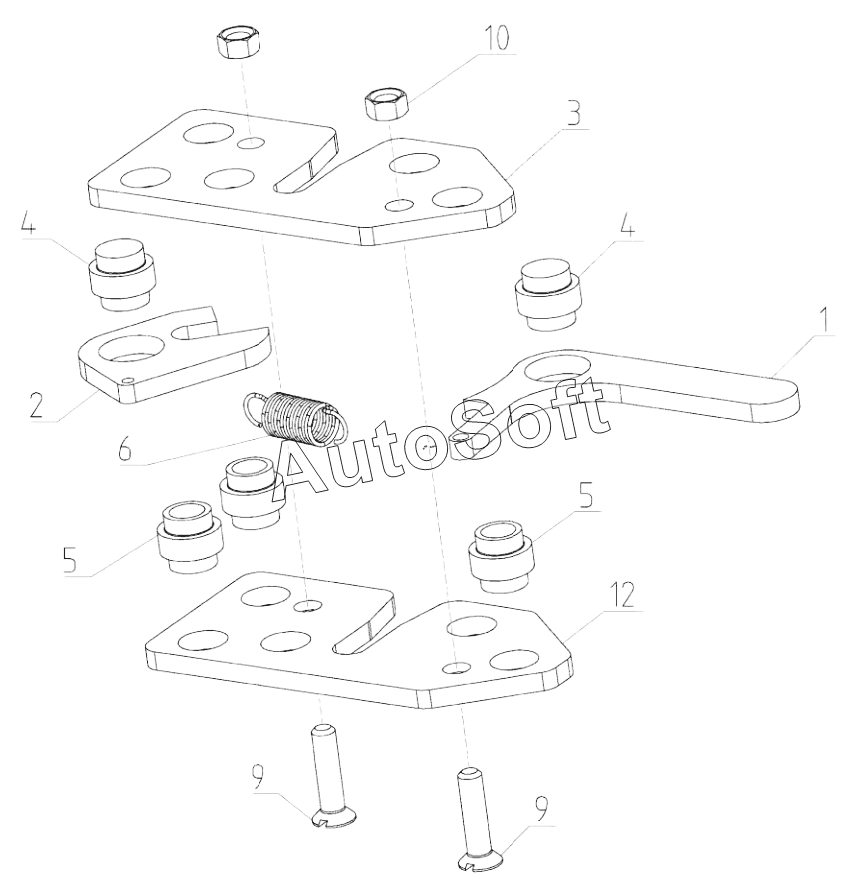 10
3
4
4
1
2
6
AutoSoft
5
5
12
9
9