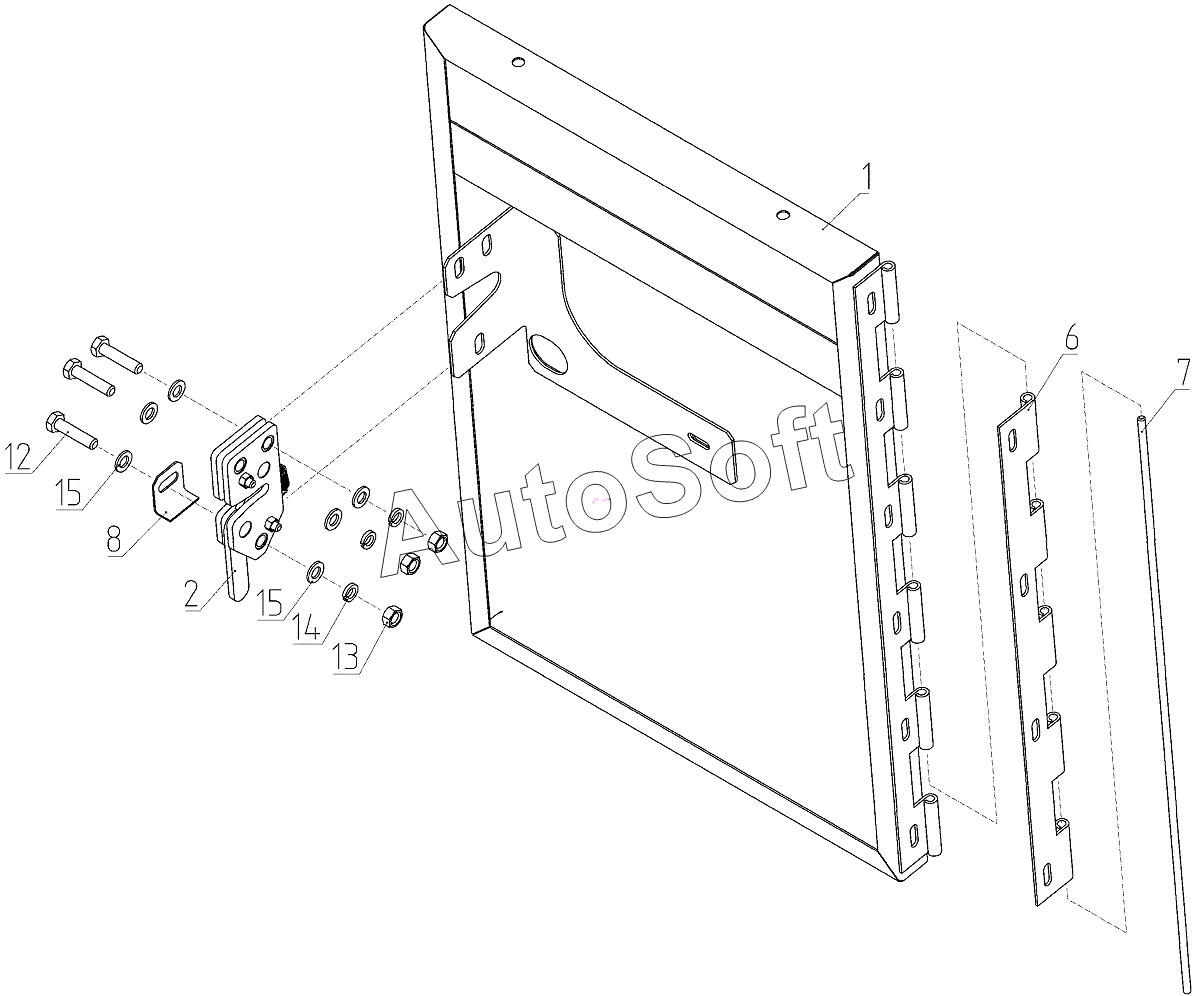 1
6
7
12
15
8
2
15
14
13
AutoSoft