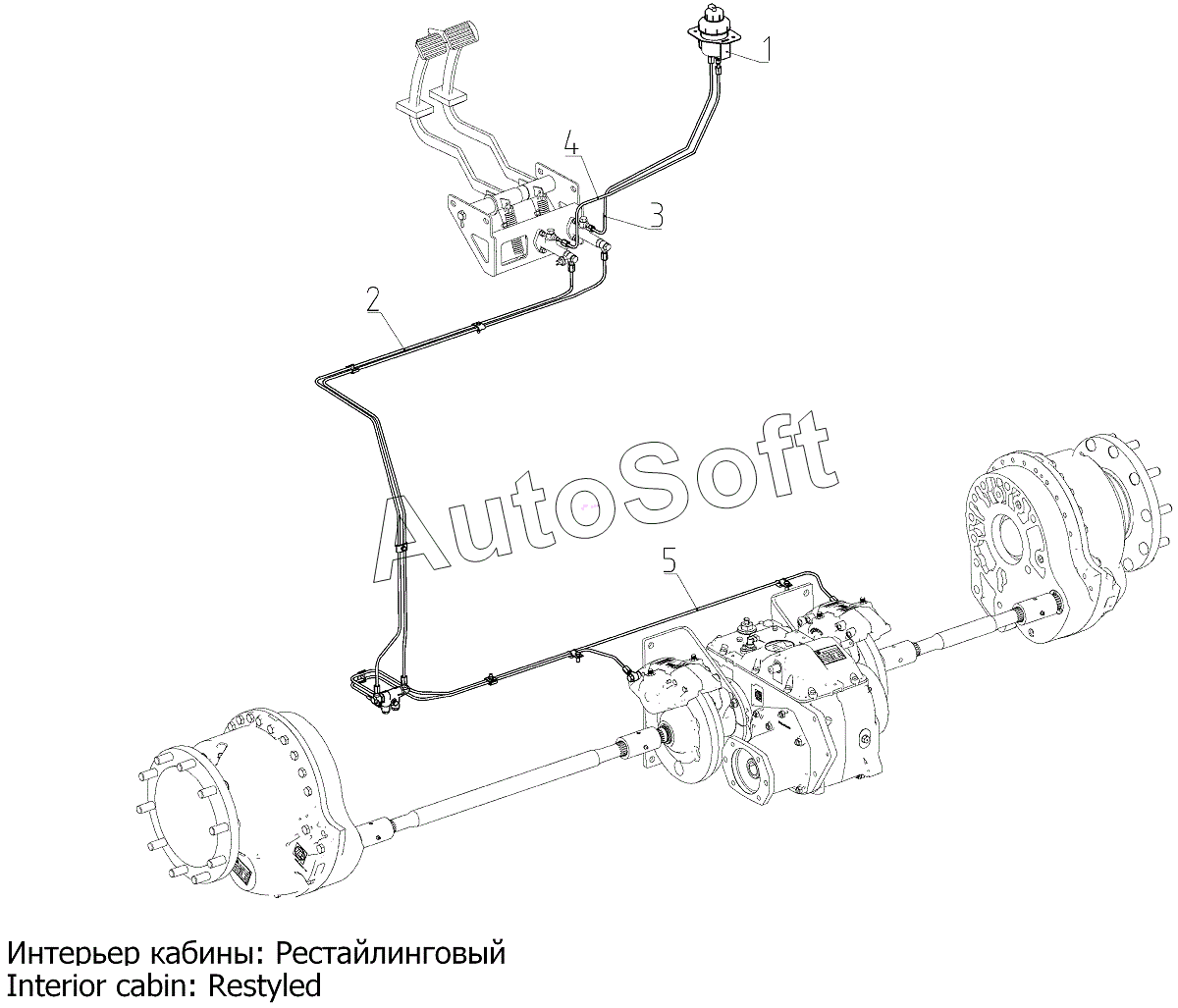 1
4
3
2
AutoSoft
5

Интерьер кабины: Рестайлинговый
Interior cabin: Restyled