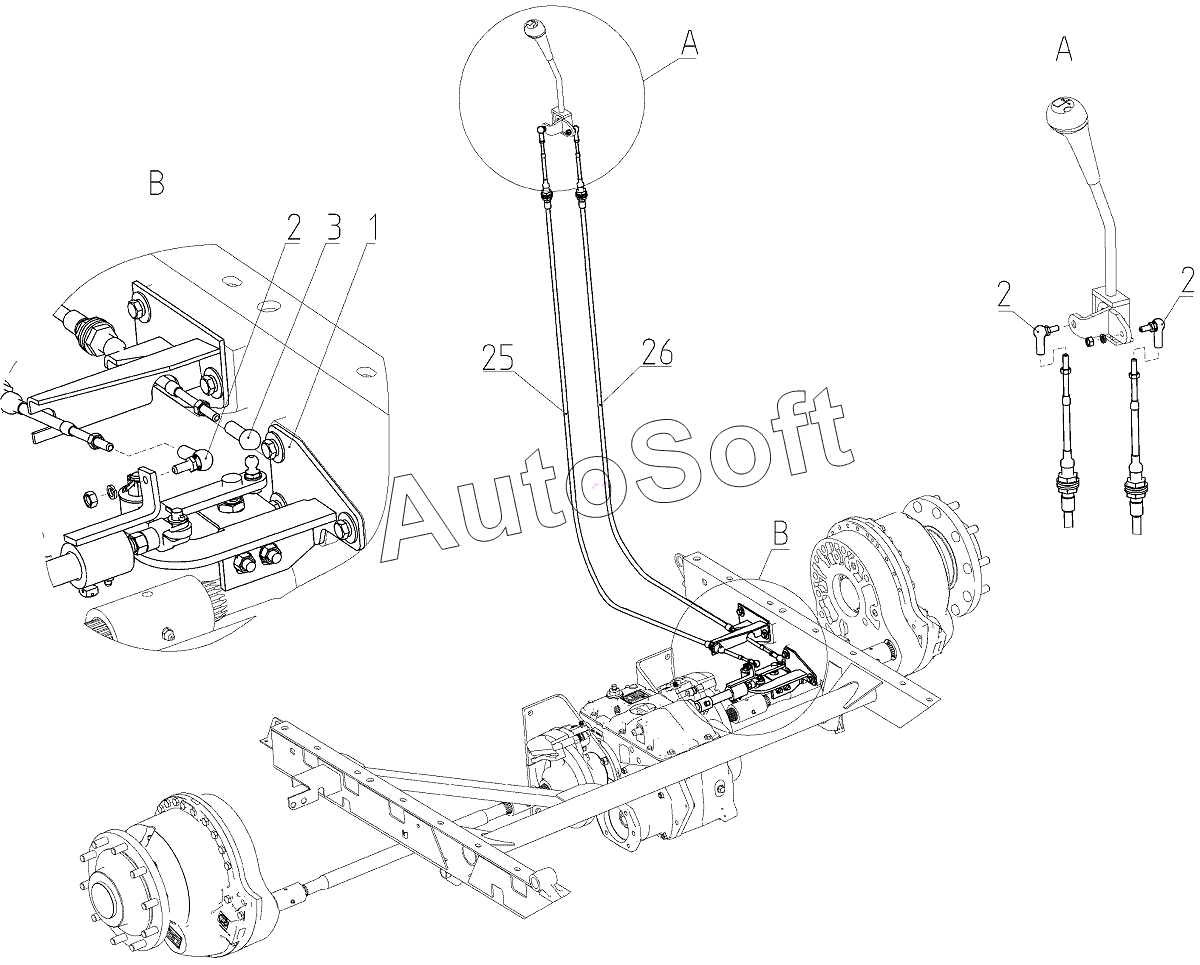 A

A

B

2 3 1

2

2

25

26

AutoSoft

B