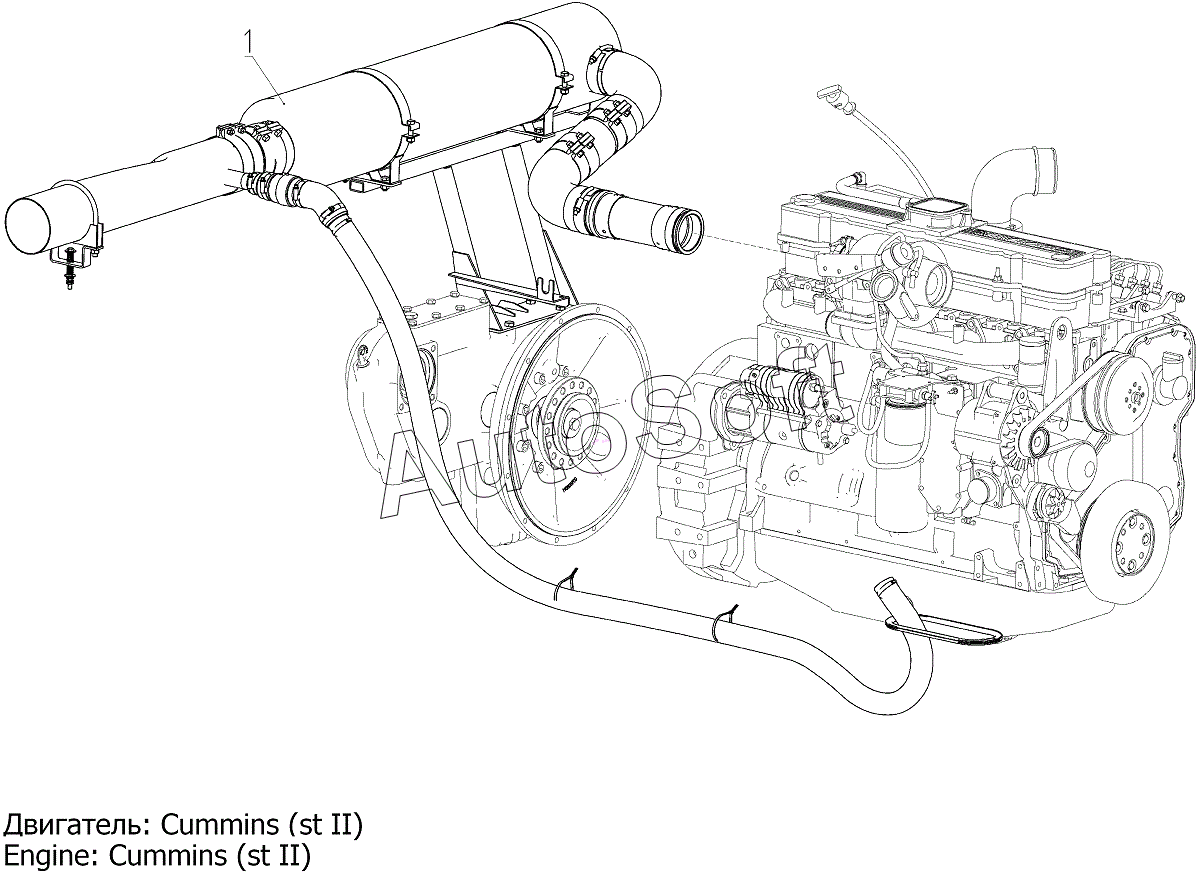 1

AutoSoft

Двигатель: Cummins (st II)
Engine: Cummins (st II)