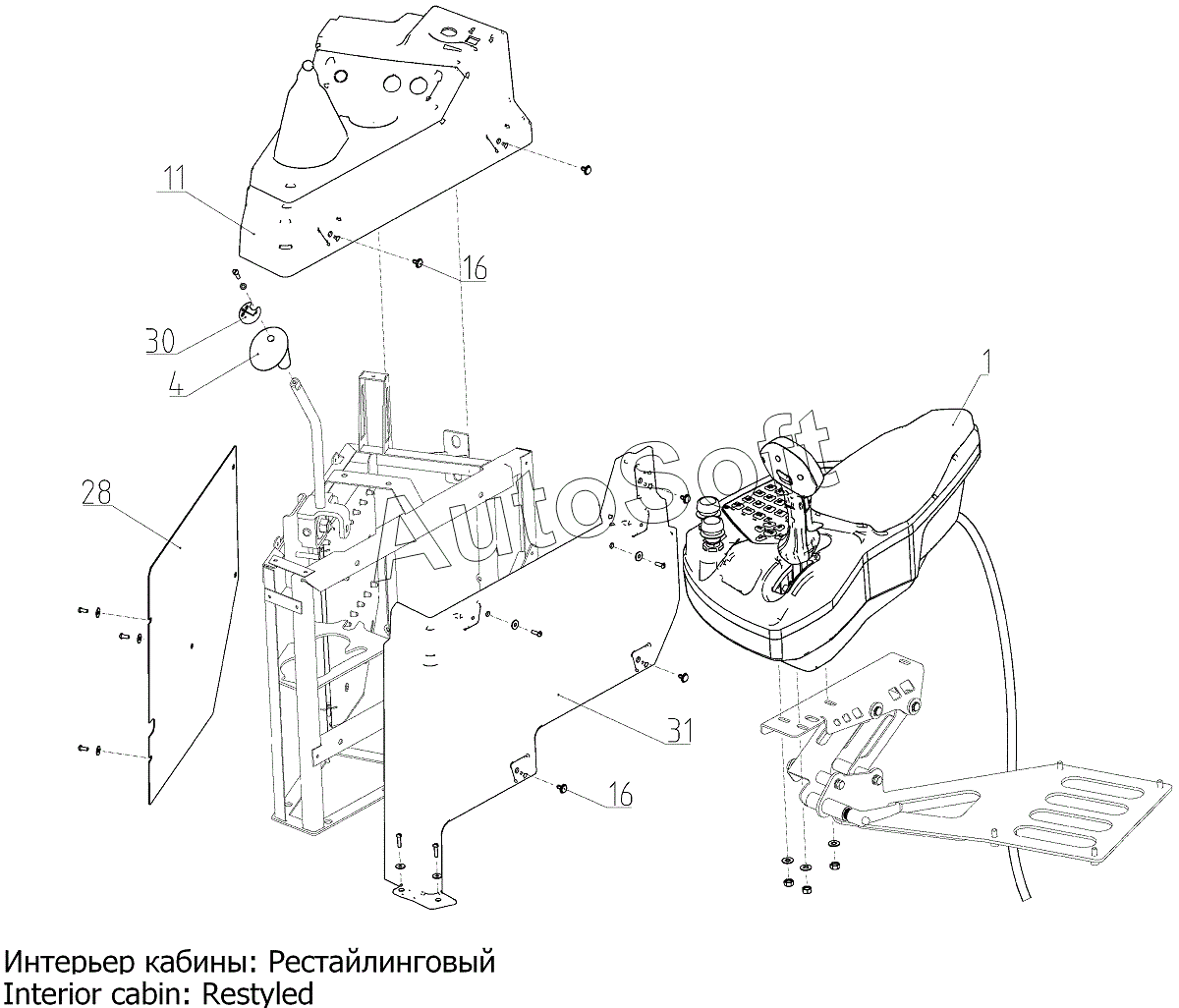 11

16

30

4

1

28

AutoSoft

31

16

Интерьер кабины: Рестайлинговый
Interior cabin: Restyled