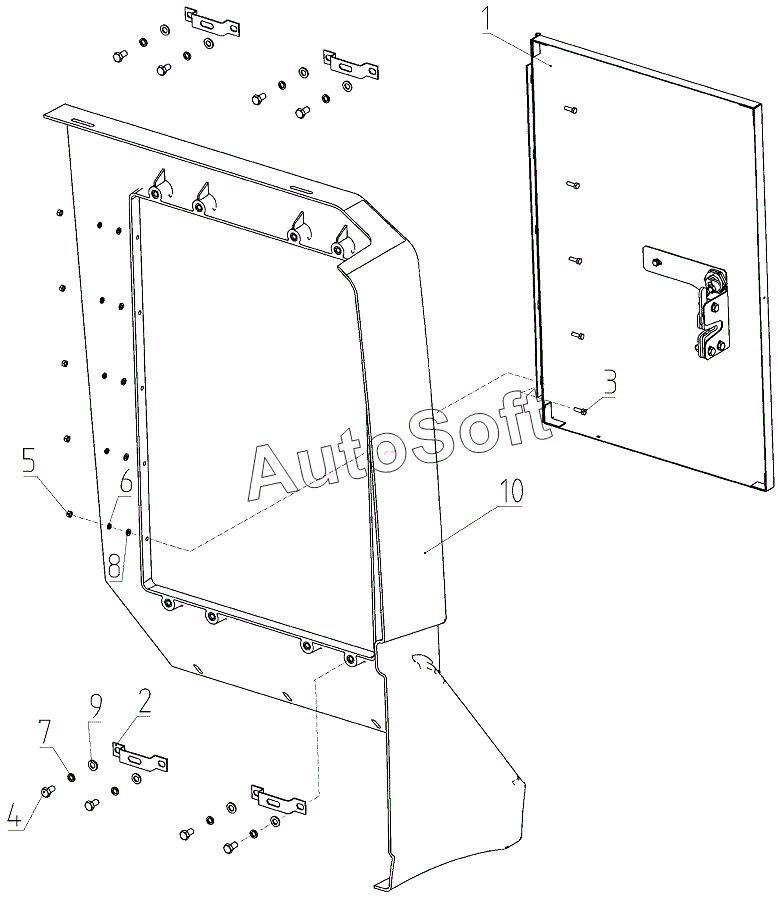 1
3
AutoSoft
5
6
8
10
9
2
7
4