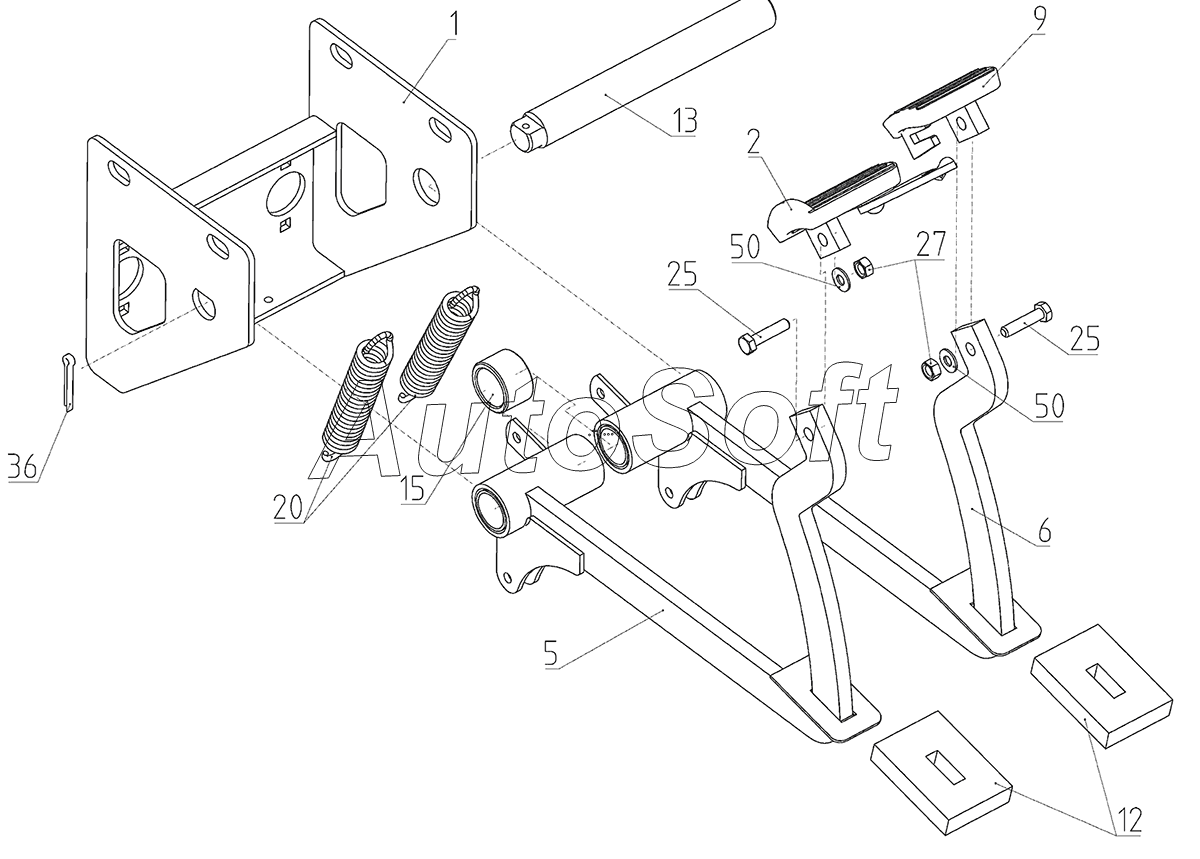 1
13
9
2
50
27
25
25
50
36
20
15
AutoSoft
6
5
12