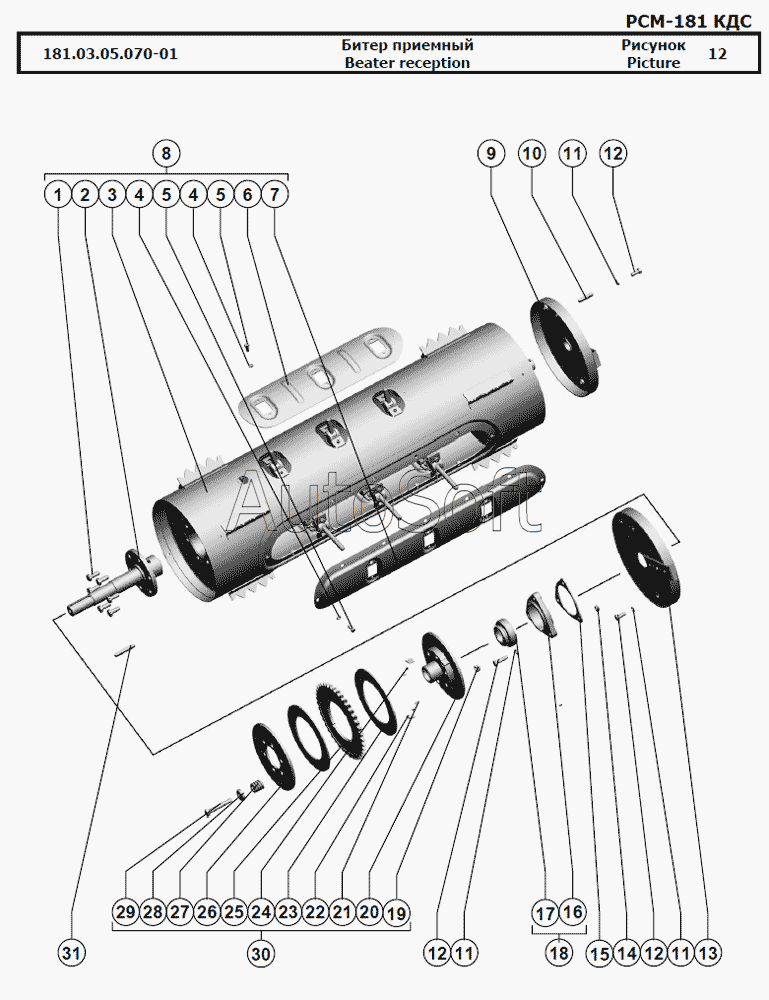 РСМ-181 КДС

| 181.03.05.070-01 | Битер приемный Beater reception | Рисунок Picture | 12 |
|---|---|---|---|

8
1 2 3 4 5 4 5 6 7
9 10 11 12
AutoSoft
29 28 27 26 25 24 23 22 21 20 19
30
31
12 11
17 16
18
15 14 12 11 13