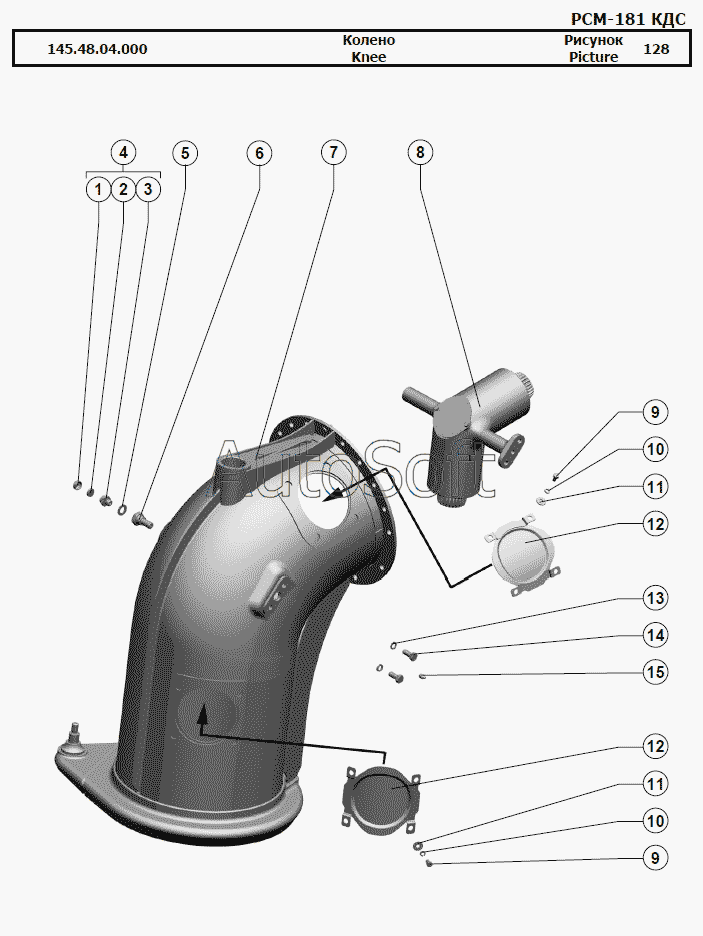 РСМ-181 КДС

| 145.48.04.000 | Колено Knee | Рисунок Picture | 128 |
|---|---|---|---|

4
1 2 3
5
6
7
8
AutoSoft
9
10
11
12
13
14
15
12
11
10
9