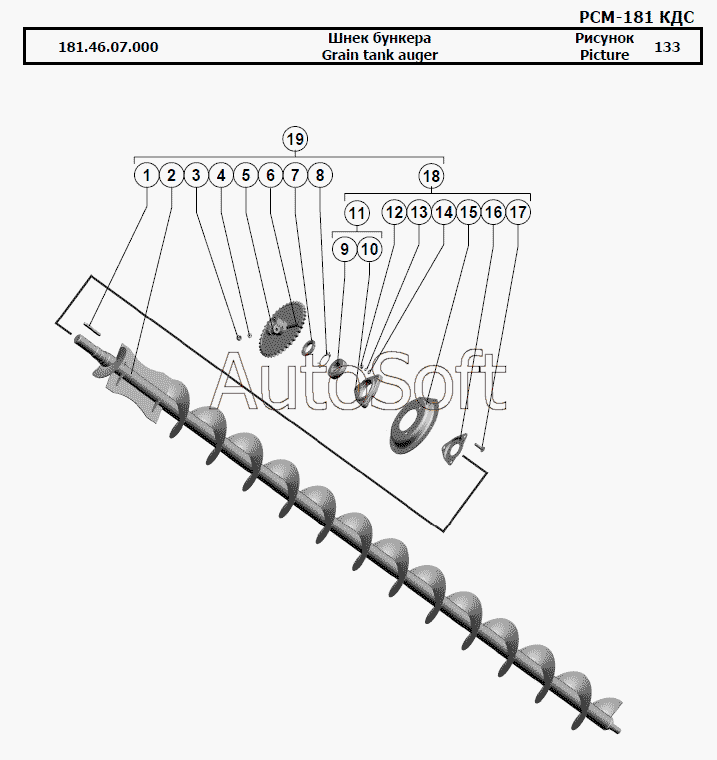 РСМ-181 КДС

| 181.46.07.000 | Шнек бункера Grain tank auger | Рисунок Picture | 133 |
|---|---|---|---|

19

1 2 3 4 5 6 7 8

18

11

12 13 14 15 16 17

9 10

AutoSoft