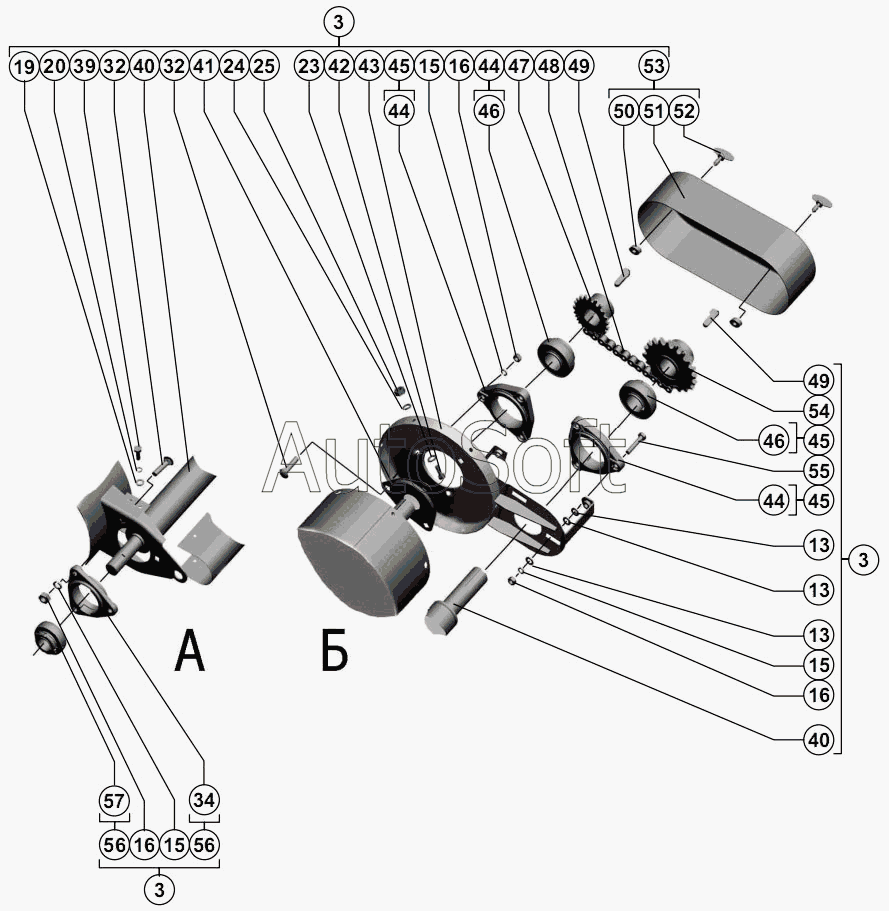 3

19 20 39 32 40 32 41 24 25 23 42 43 45 15 16 44 47 48 49 53

44 46 50 51 52

AutoSoft

49
54
46 45
55
44 45
13
13
13
15
16
40
3

А Б

57 34
56 16 15 56
3