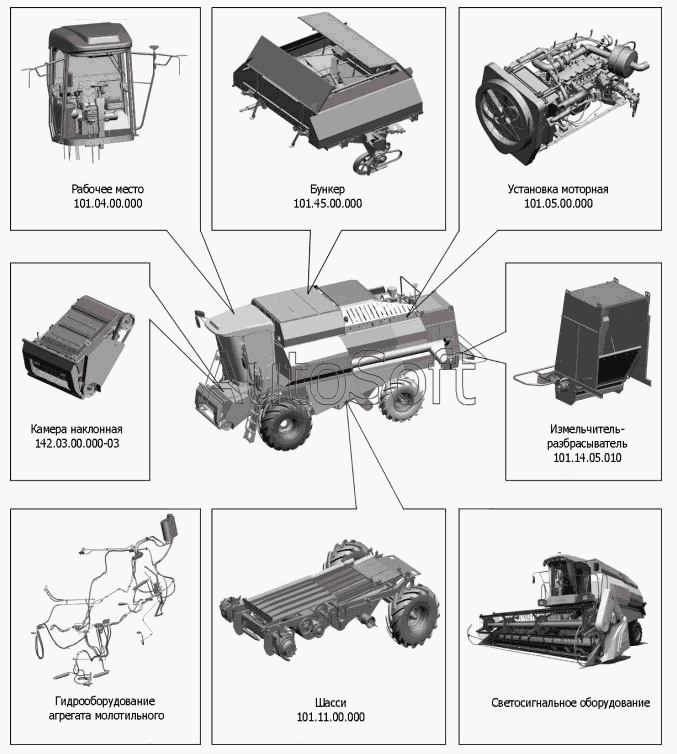 Рабочее место
101.04.00.000

Бункер
101.45.00.000

Установка моторная
101.05.00.000

Камера наклонная
142.03.00.000-03

AutoSoft

Измельчитель-разбрасыватель
101.14.05.010

Гидрооборудование агрегата молотильного

Шасси
101.11.00.000

Светосигнальное оборудование