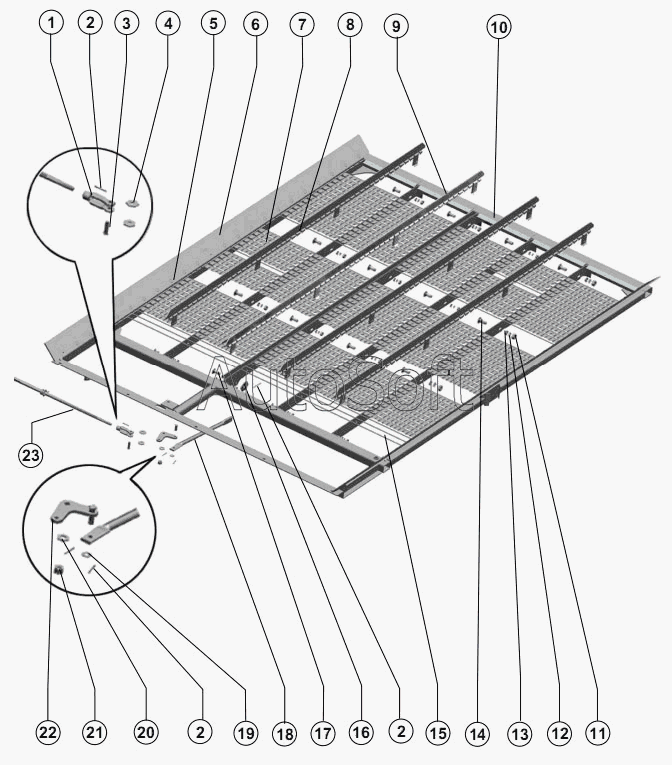 1 2 3 4 5 6 7 8 9 10

AutoSoft

23

22 21 20 2 19 18 17 16 2 15 14 13 12 11