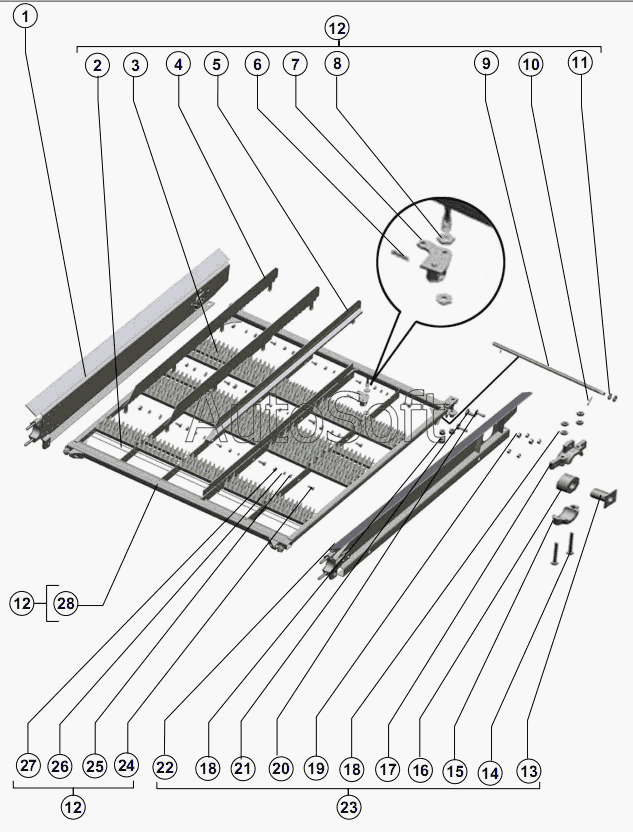 1
12
2 3 4 5 6 7 8 9 10 11
AutoSoft
12 28
27 26 25 24 22 18 21 20 19 18 17 16 15 14 13
12
23