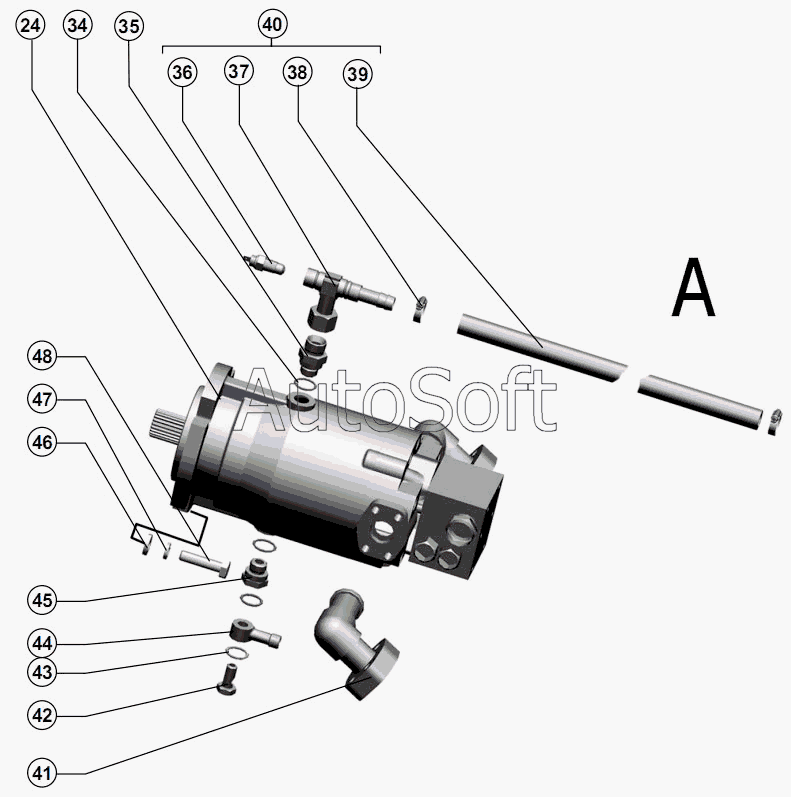 24
34
35
40
36
37
38
39
A
AutoSoft
48
47
46
45
44
43
42
41