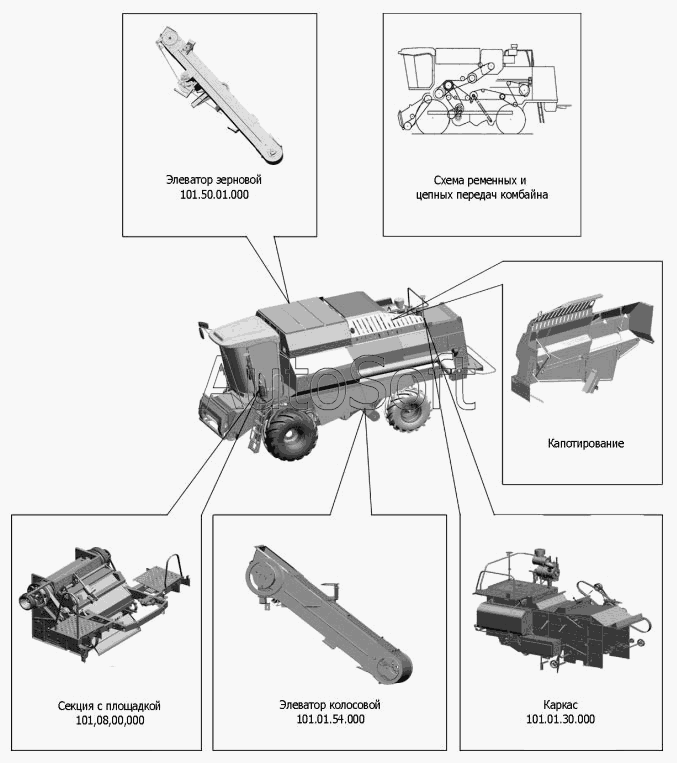 Элеватор зерновой
101.50.01.000

Схема ременных и цепных передач комбайна

AutoSoft

Капотирование

Секция с площадкой
101,08,00,000

Элеватор колосовой
101.01.54.000

Каркас
101.01.30.000