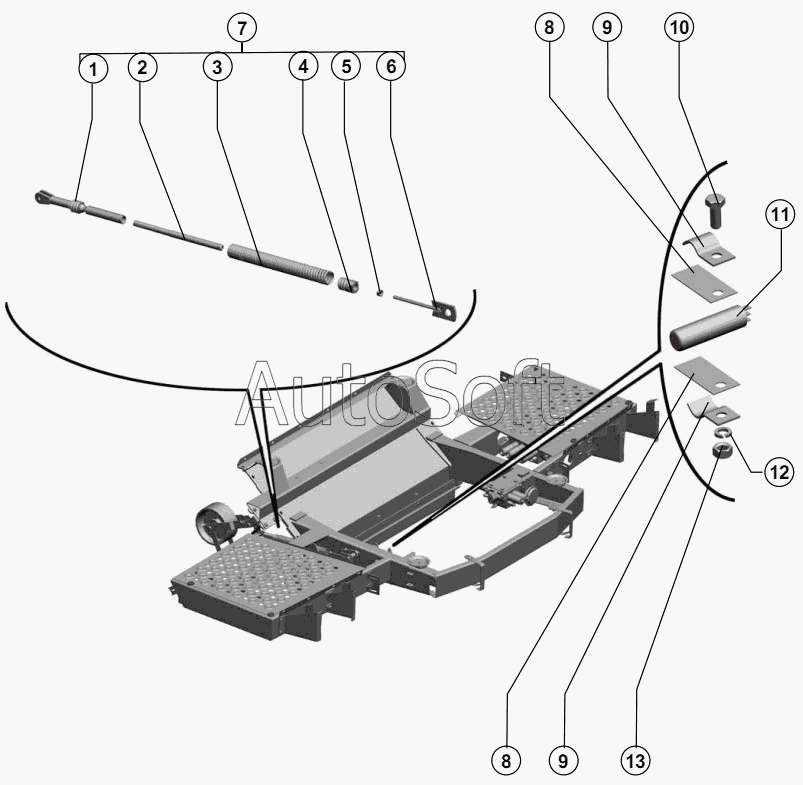 7
1
2
3
4
5
6
8
9
10
11
AutoSoft
12
8
9
13