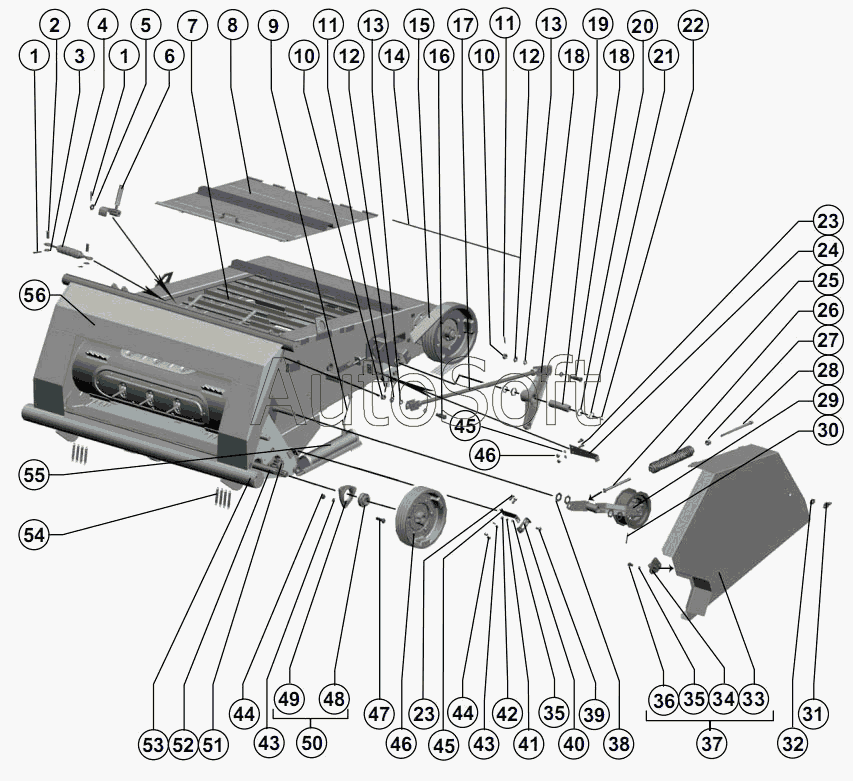 2 4 5 7 8 9 11 13 15 17 11 13 19 20 22
1 3 1 6 10 12 14 16 10 12 18 18 21
23
24
25
26
27
28
29
30
56
AutoSoft
45
46
55
54
53 52 51 44 43 49 48 50 47 46 23 45 44 43 42 41 35 40 39 38 36 35 34 33 37 32 31