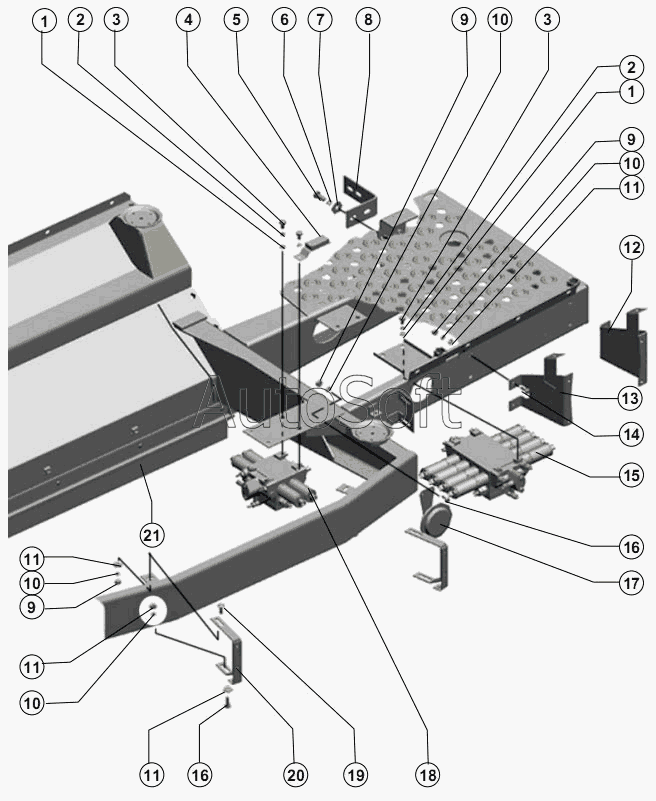 1 2 3 4 5 6 7 8 9 10 3

2
1
9
10
11
12
13
14
15
16
17

AutoSoft

21
11
10
9
11
10

11 16 20 19 18