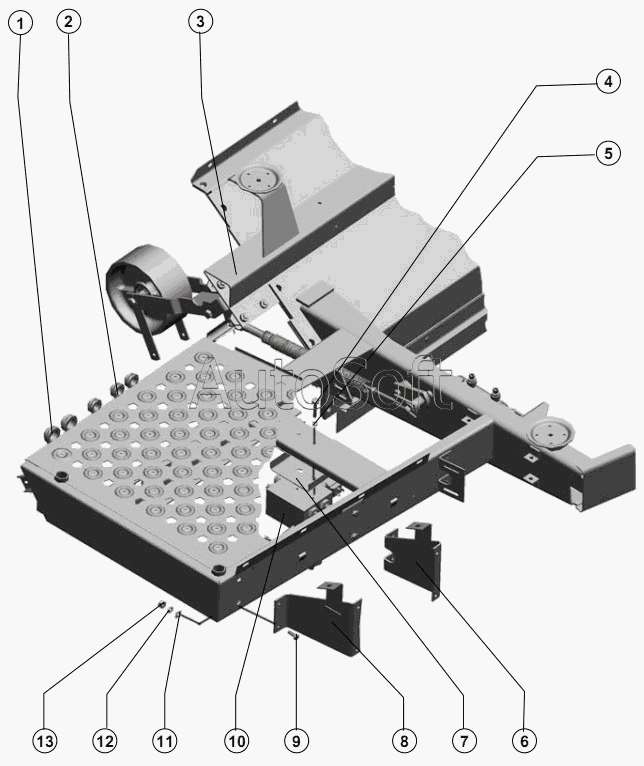 1
2
3
4
5
AutoSoft
13
12
11
10
9
8
7
6