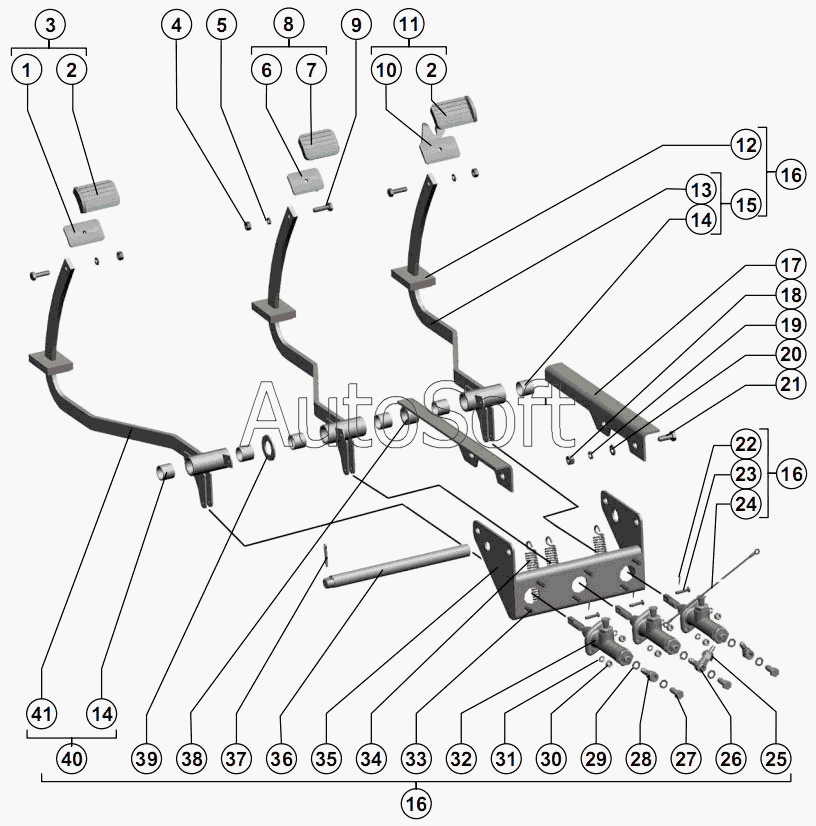 3
1 2
4
5
8
6 7
9
11
10 2
12
13
14
15
16
17
18
19
20
21
22
23
24
16
AutoSoft
41 14
40
39 38 37 36 35 34 33 32 31 30 29 28 27 26 25
16