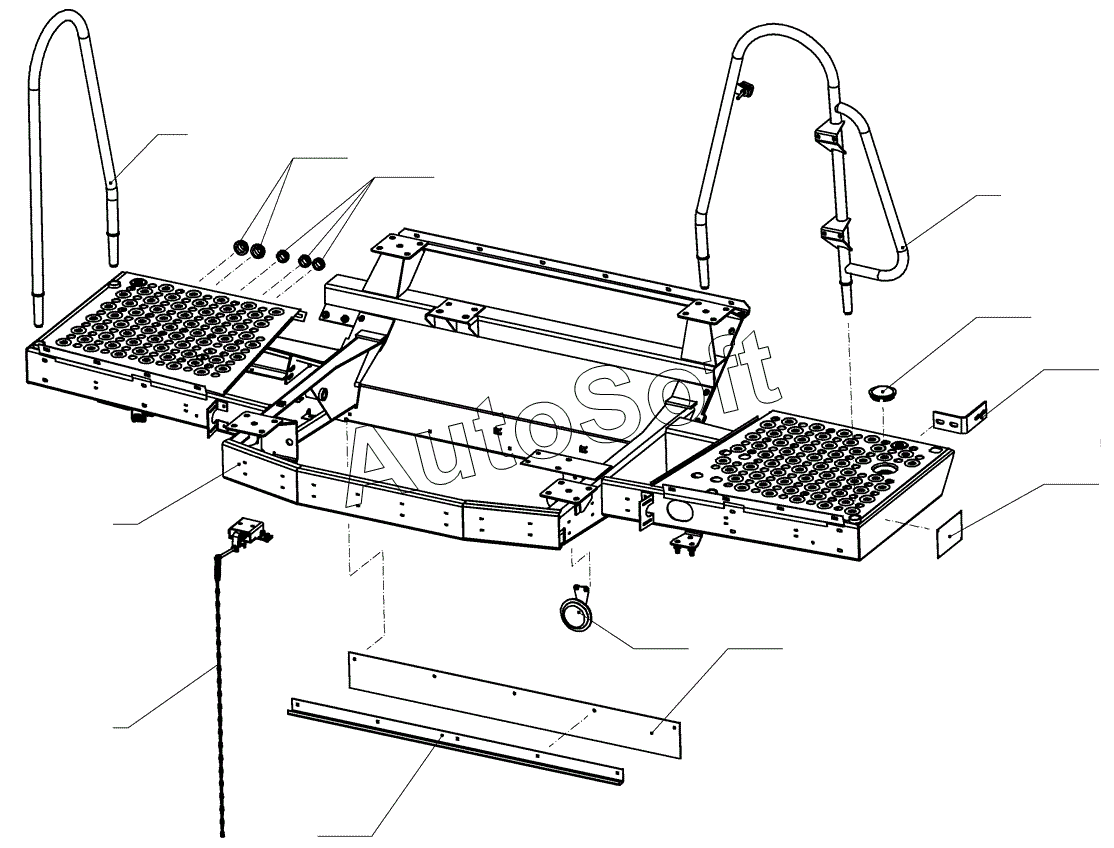 AutoSoft