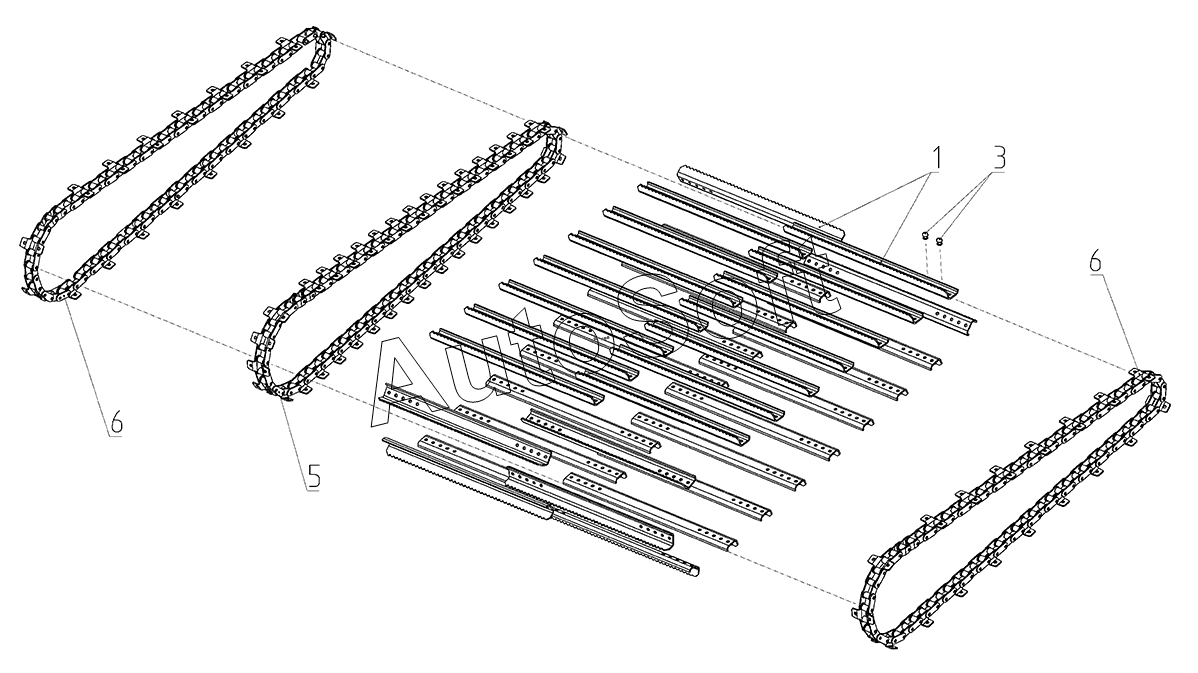 1
3
6
6
5
AutoSoft