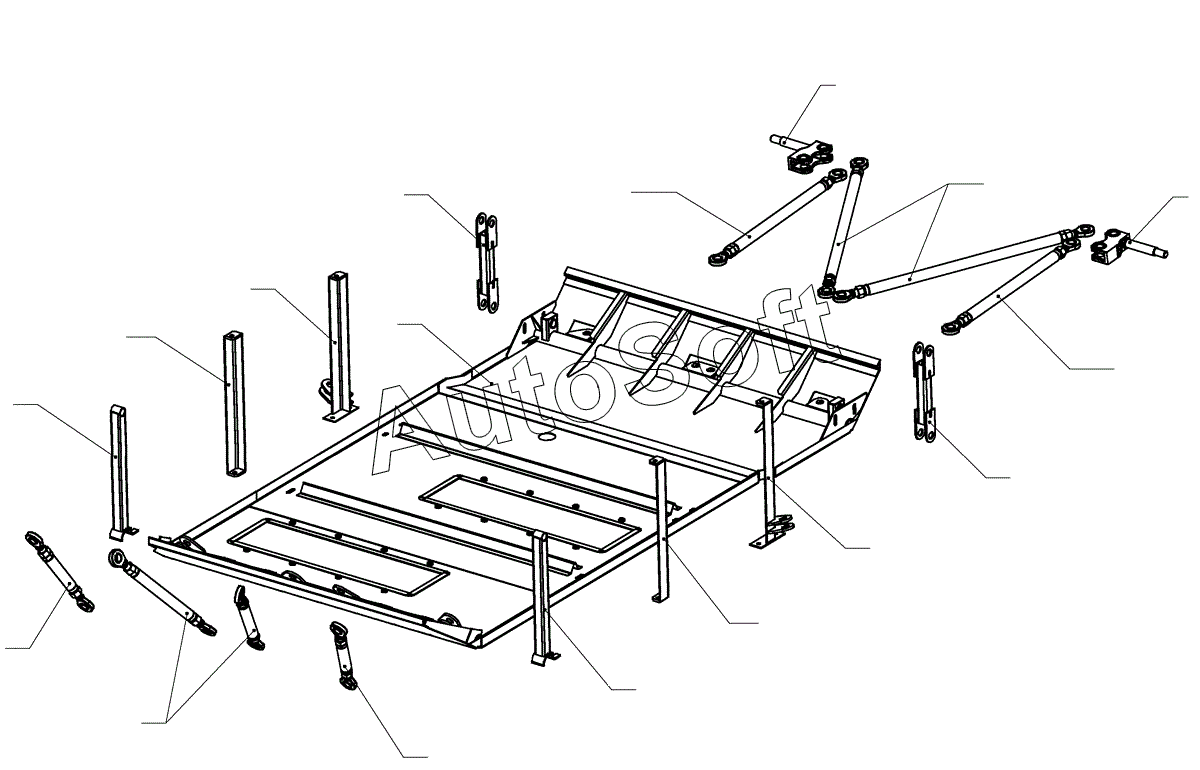 AutoSoft