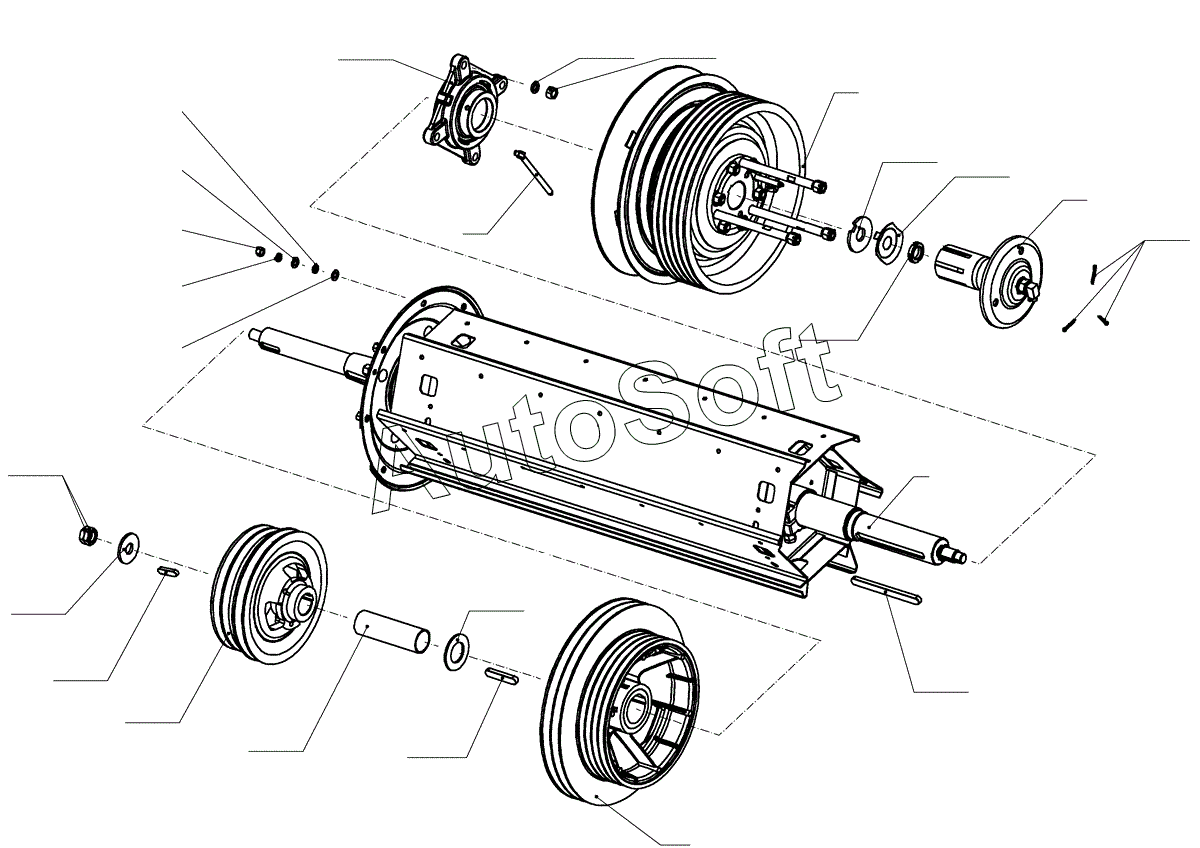 AutoSoft