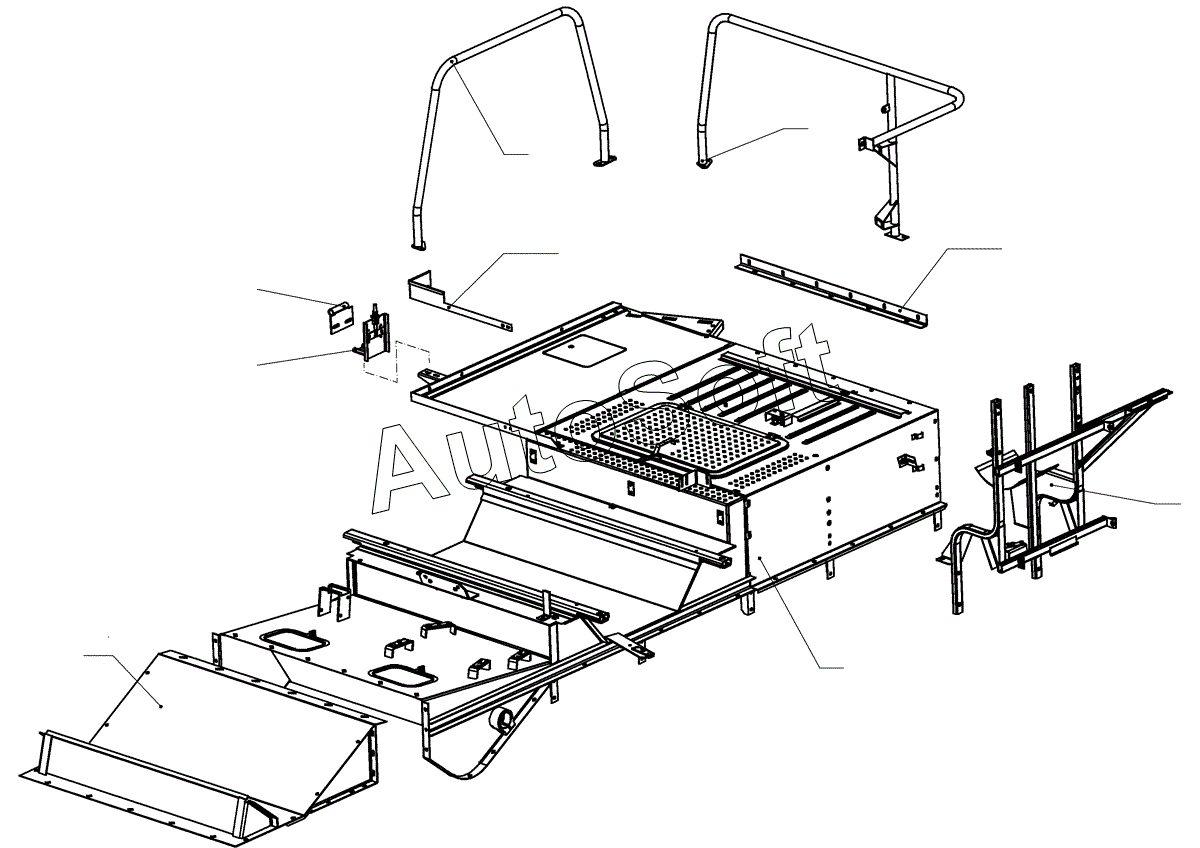 AutoSoft