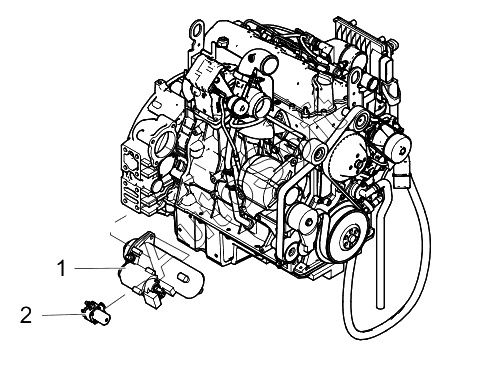 1
2