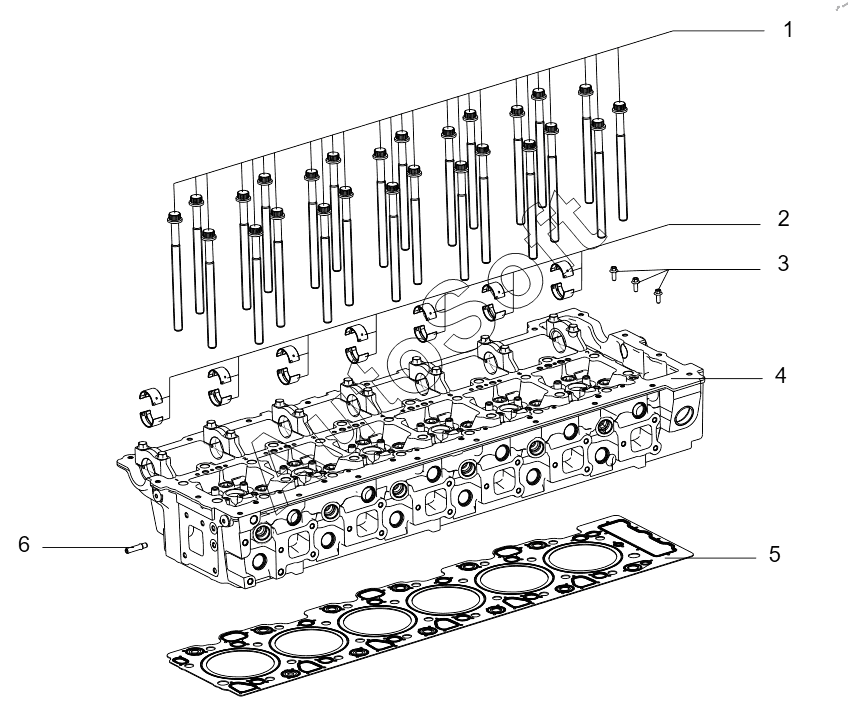 1
2
3
4
5
6
AutoSoft