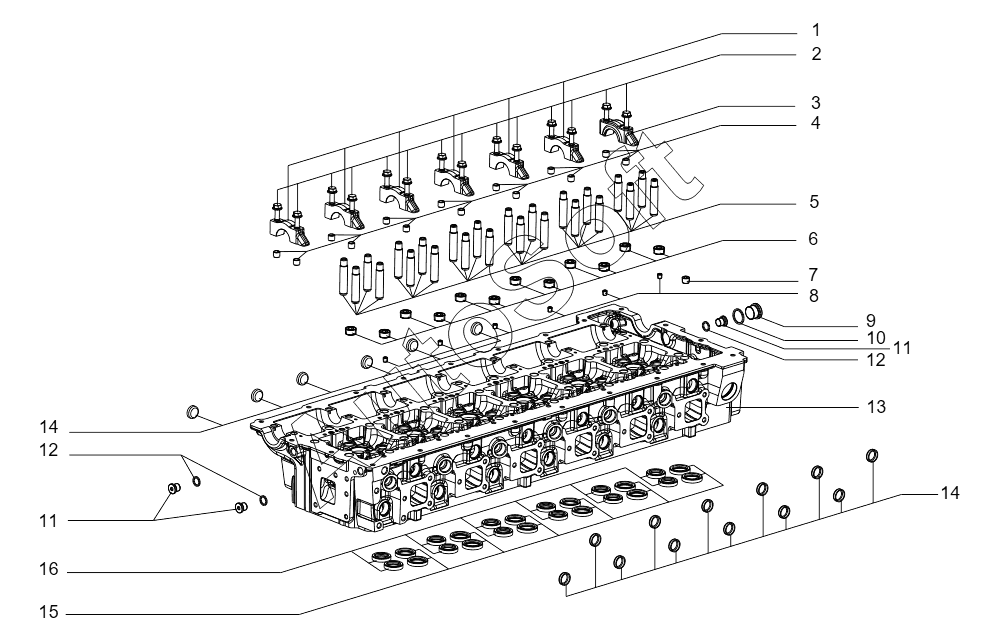 1
2
3
4
5
6
7
8
9
10
11
12
13
14
12
11
16
15
14