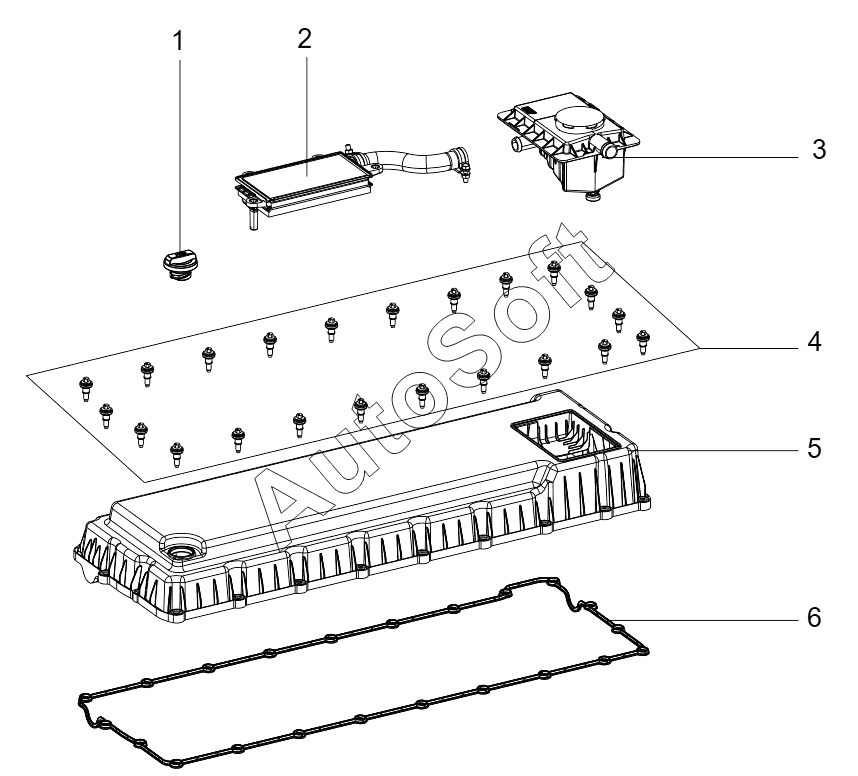 1
2
3
4
5
6
AutoSoft