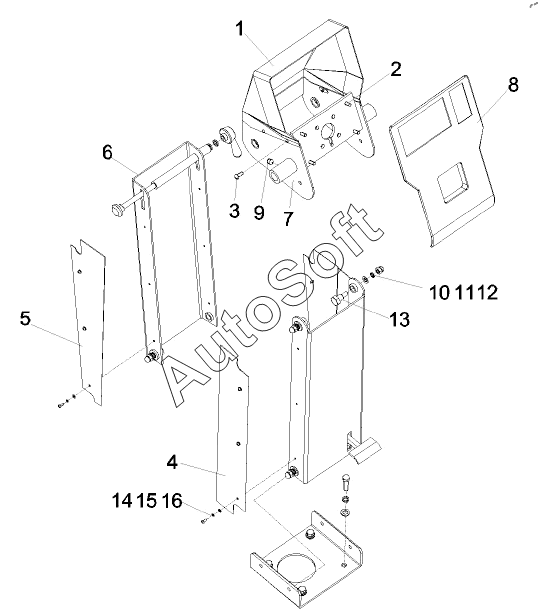 1
2
8
6
3
9
7
AutoSoft
10 11 12
13
5
4
14 15 16