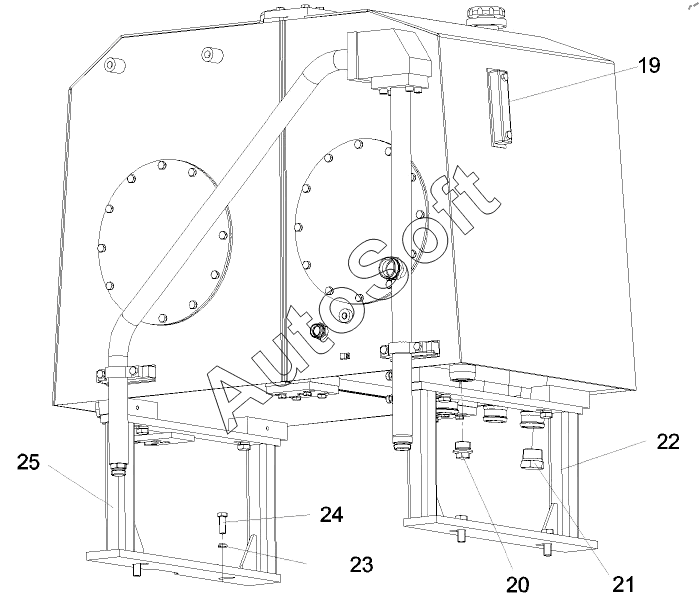 19

AutoSoft

22

25

24

23

20

21