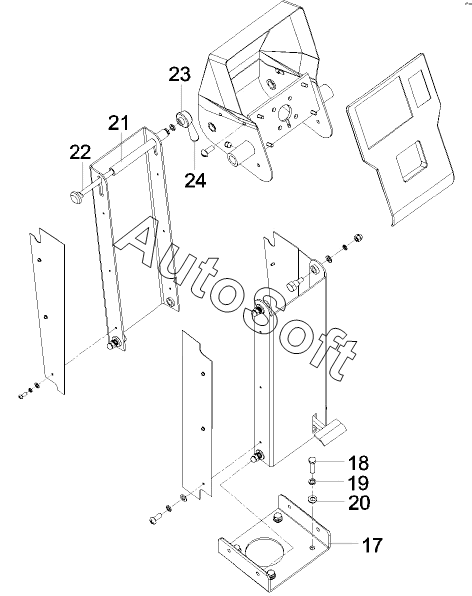 23
21
22
24
AutoSoft
18
19
20
17